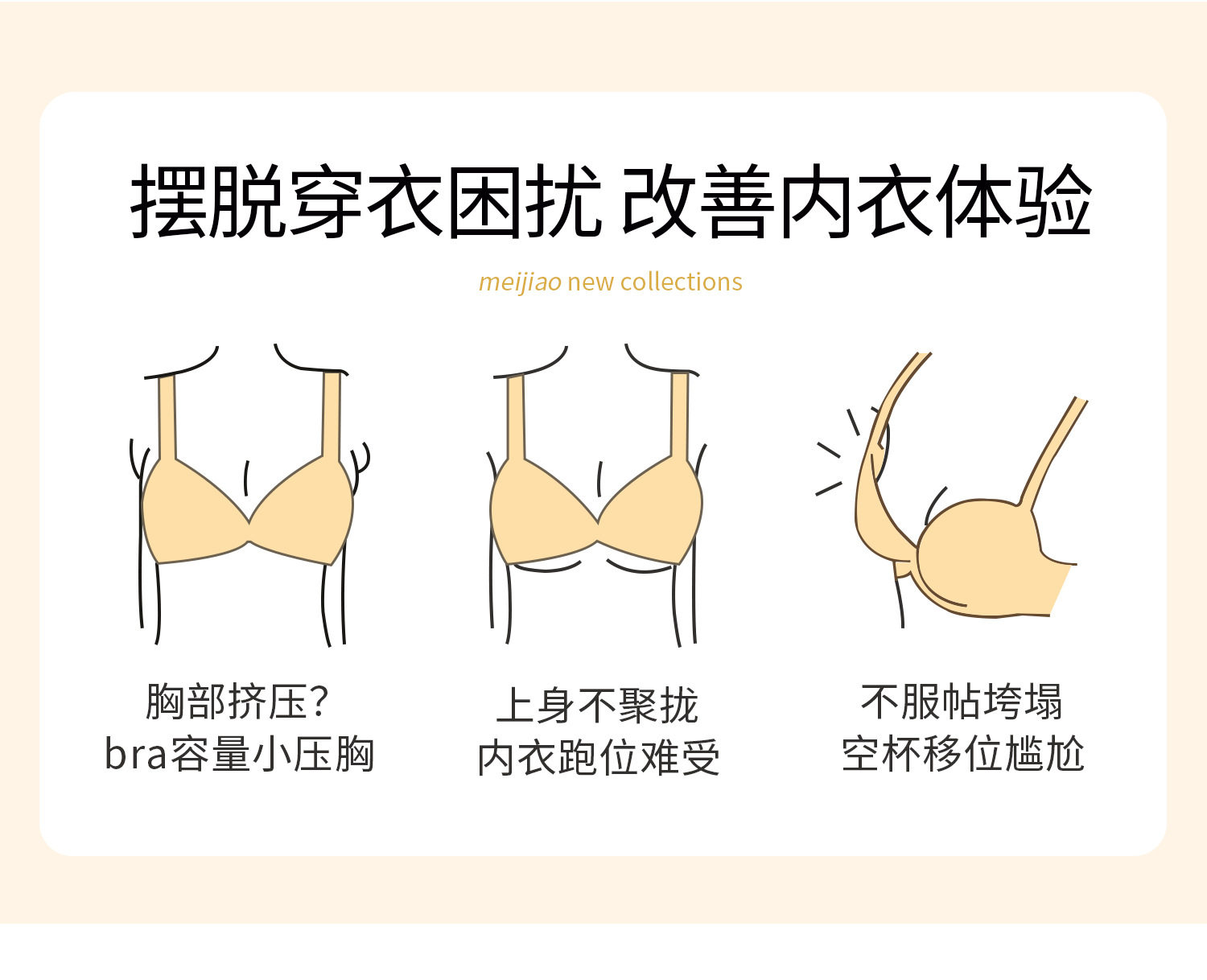 摆脱穿衣困扰 改善内衣体验

meijiao new collections

胸部挤压?
bra容量小压胸

上身不聚拢
内衣跑位难受

不服帖垮塌
空杯移位尴尬