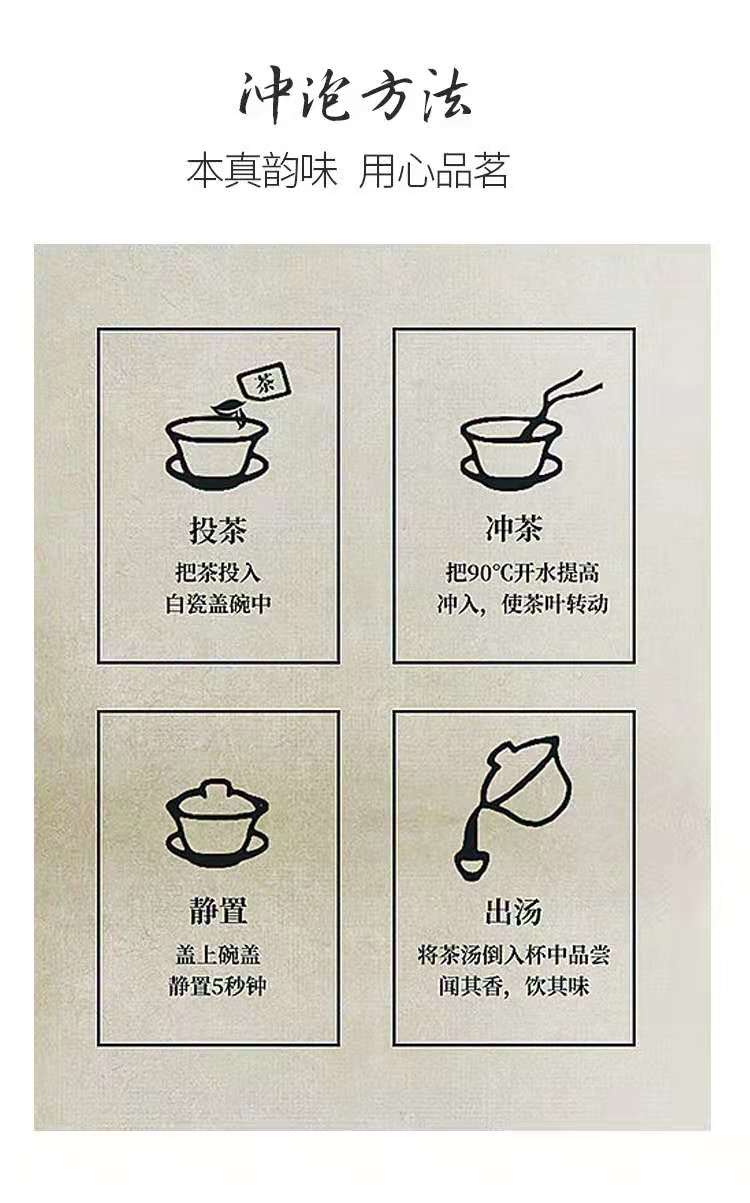 冲泡方法
本真韵味 用心品茗

茶

投茶
把茶投入
白瓷盖碗中

冲茶
把90°C开水提高
冲入，使茶叶转动

静置
盖上碗盖
静置5秒钟

出汤
将茶汤倒入杯中品尝
闻其香，饮其味