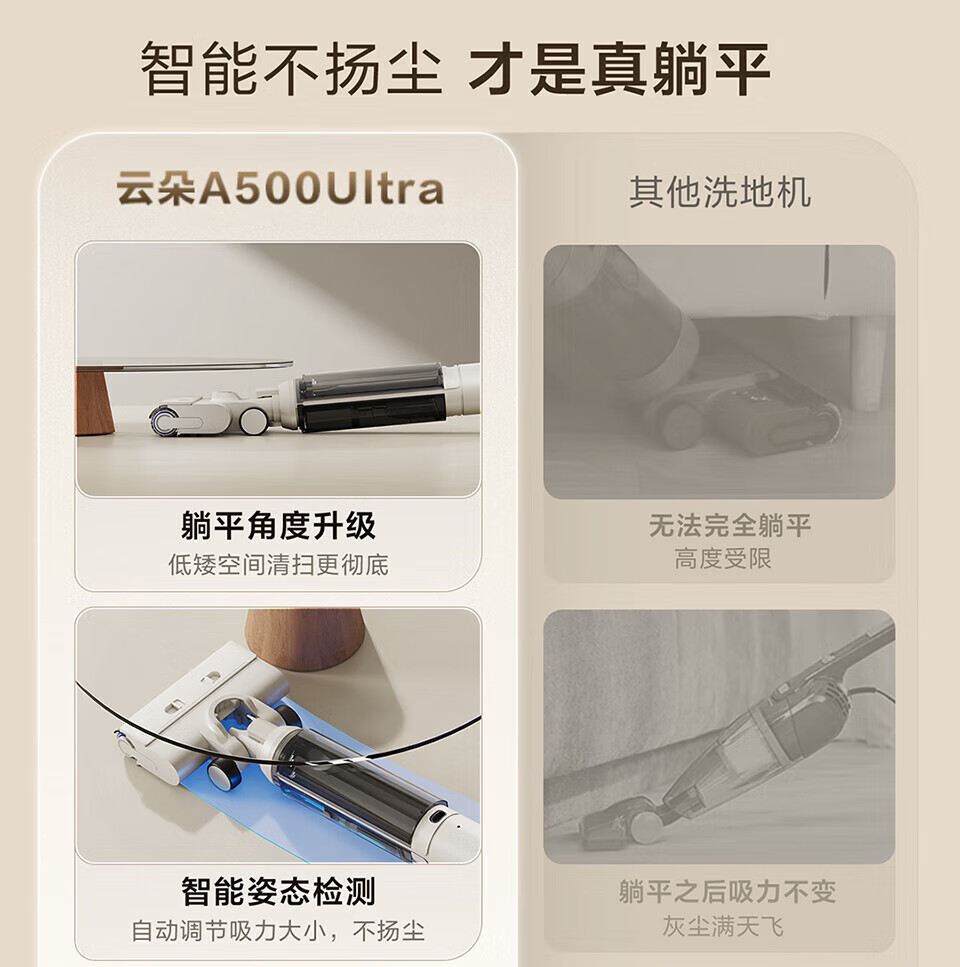 智能不扬尘 才是真躺平

云朵A500Ultra

躺平角度升级
低矮空间清扫更彻底

智能姿态检测
自动调节吸力大小，不扬尘

其他洗地机

无法完全躺平
高度受限

躺平之后吸力不变
灰尘满天飞