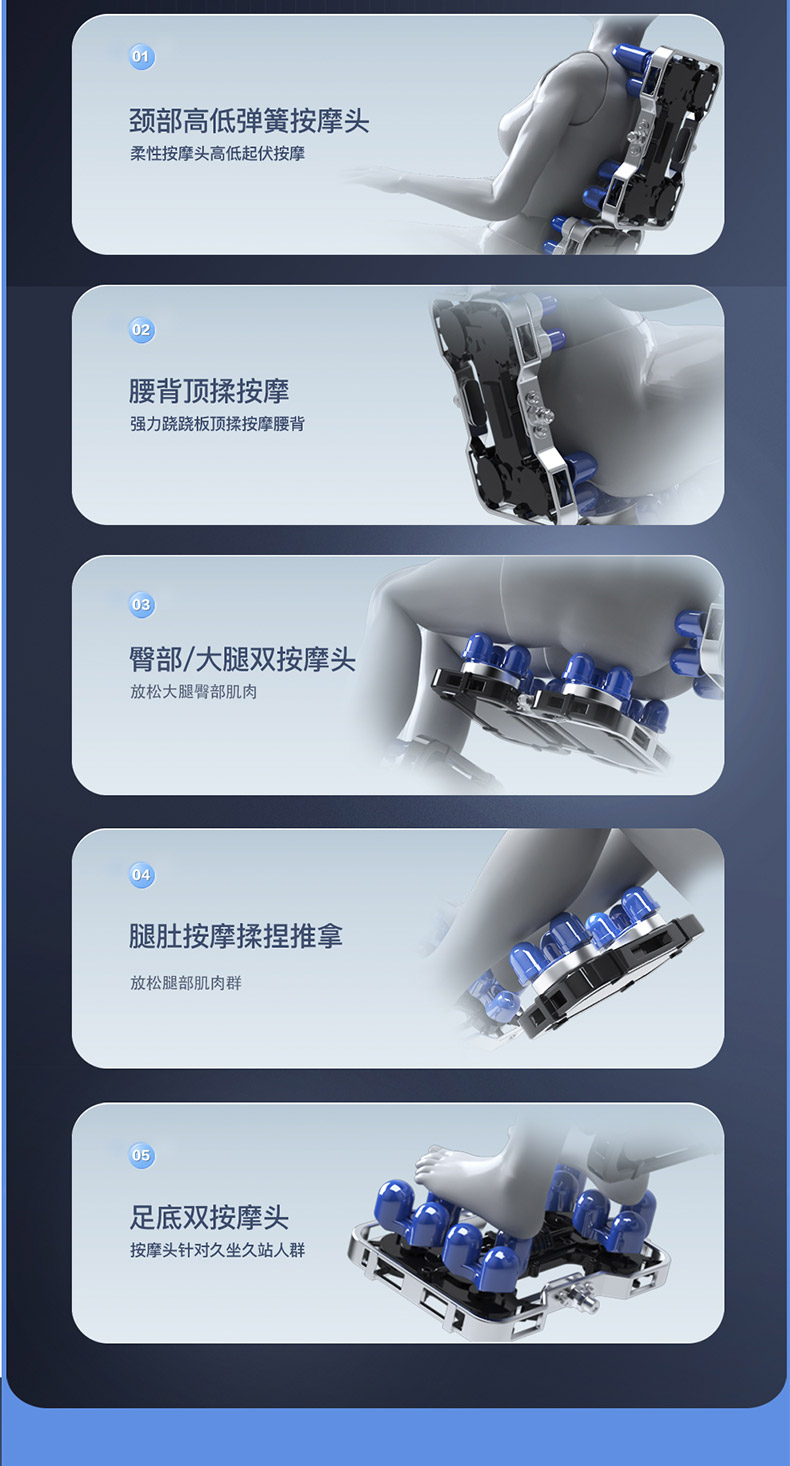 01

颈部高低弹簧按摩头

柔性按摩头高低起伏按摩

02

腰背顶揉按摩

强力跷跷板顶揉按摩腰背

03

臀部/大腿双按摩头

放松大腿臀部肌肉

04

腿肚按摩揉捏推拿

放松腿部肌肉群

05

足底双按摩头

按摩头针对久坐久站人群