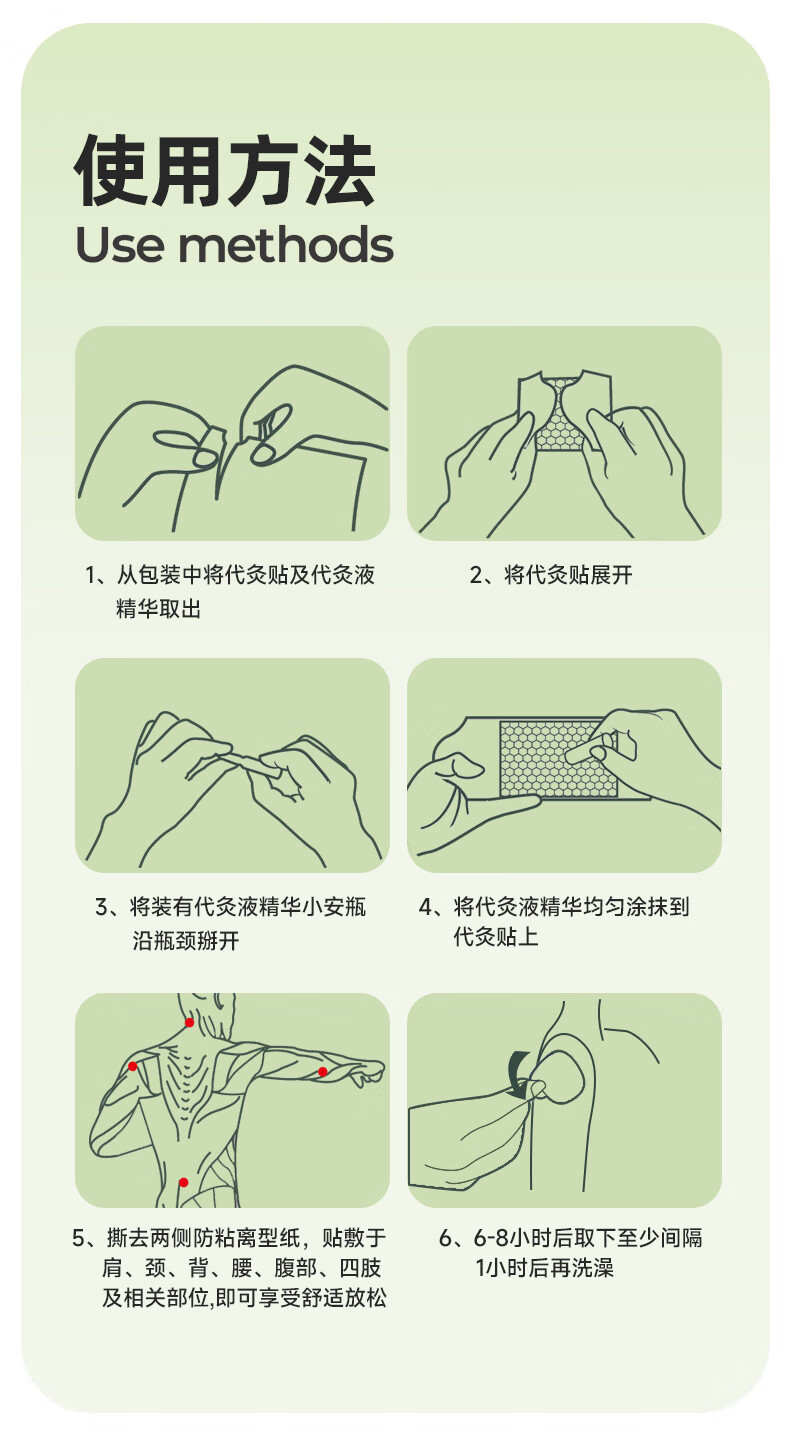 使用方法
Use methods

1、从包装中将代灸贴及代灸液精华取出

2、将代灸贴展开

3、将装有代灸液精华小安瓶沿瓶颈掰开

4、将代灸液精华均匀涂抹到代灸贴上

5、撕去两侧防粘离型纸，贴敷于肩、颈、背、腰、腹部、四肢及相关部位,即可享受舒适放松

6、6-8小时后取下至少间隔1小时后再洗澡