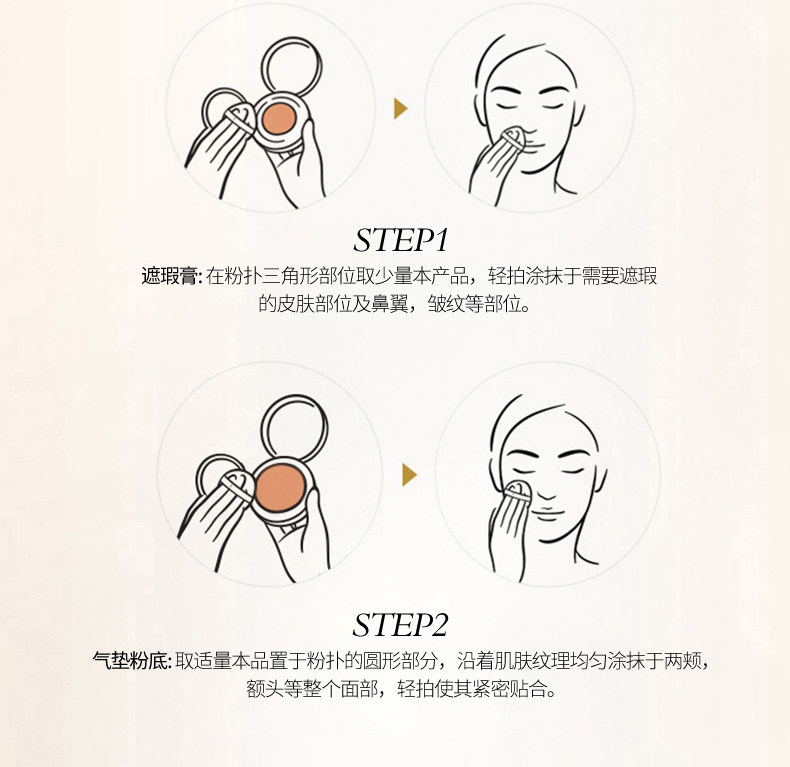 STEP1

遮瑕膏: 在粉扑三角形部位取少量本产品，轻拍涂抹于需要遮瑕的皮肤部位及鼻翼，皱纹等部位。

STEP2

气垫粉底: 取适量本品置于粉扑的圆形部分，沿着肌肤纹理均匀涂抹于两颊，额头等整个面部，轻拍使其紧密贴合。