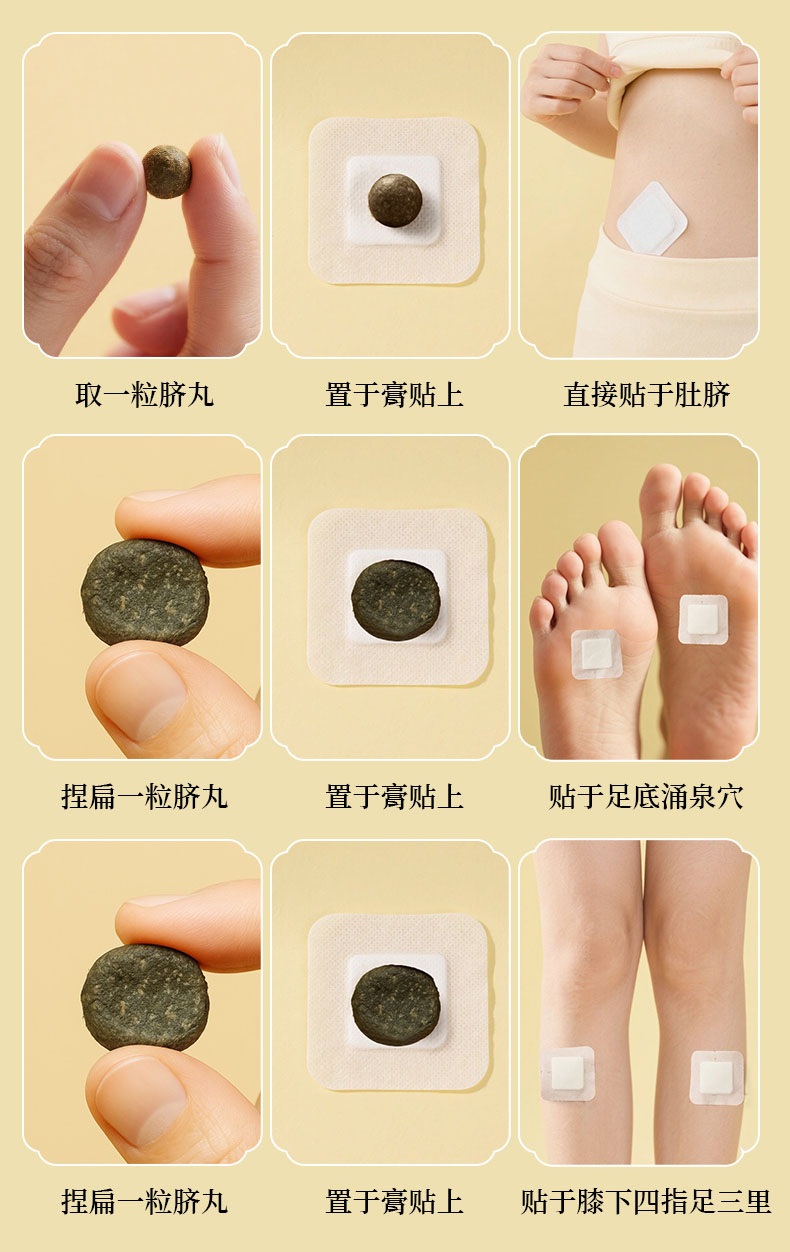 取一粒脐丸

置于膏贴上

直接贴于肚脐

捏扁一粒脐丸

置于膏贴上

贴于足底涌泉穴

捏扁一粒脐丸

置于膏贴上

贴于膝下四指足三里