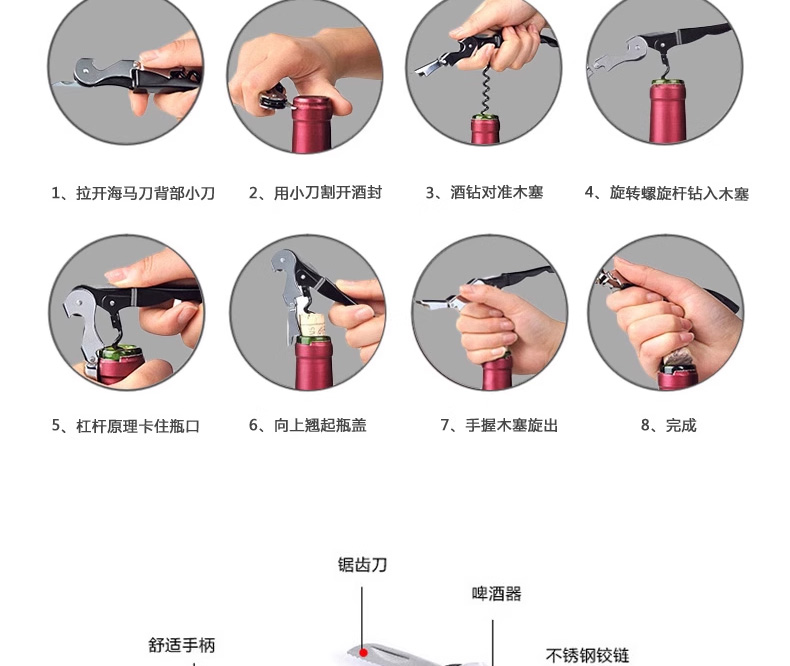 1、拉开海马刀背部小刀

2、用小刀割开酒封

3、酒钻对准木塞

4、旋转螺旋杆钻入木塞

5、杠杆原理卡住瓶口

6、向上翘起瓶盖

7、手握木塞旋出

8、完成

锯齿刀

啤酒器

舒适手柄

不锈钢铰链