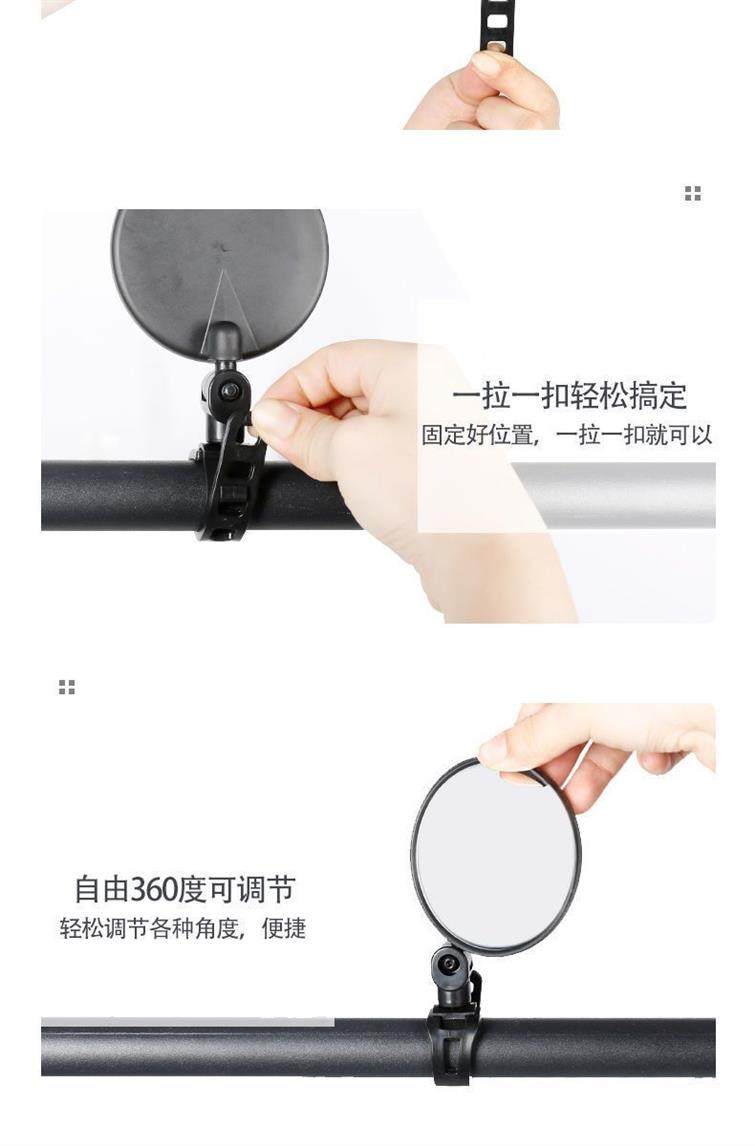 一拉一扣轻松搞定
固定好位置，一拉一扣就可以

自由360度可调节
轻松调节各种角度，便捷