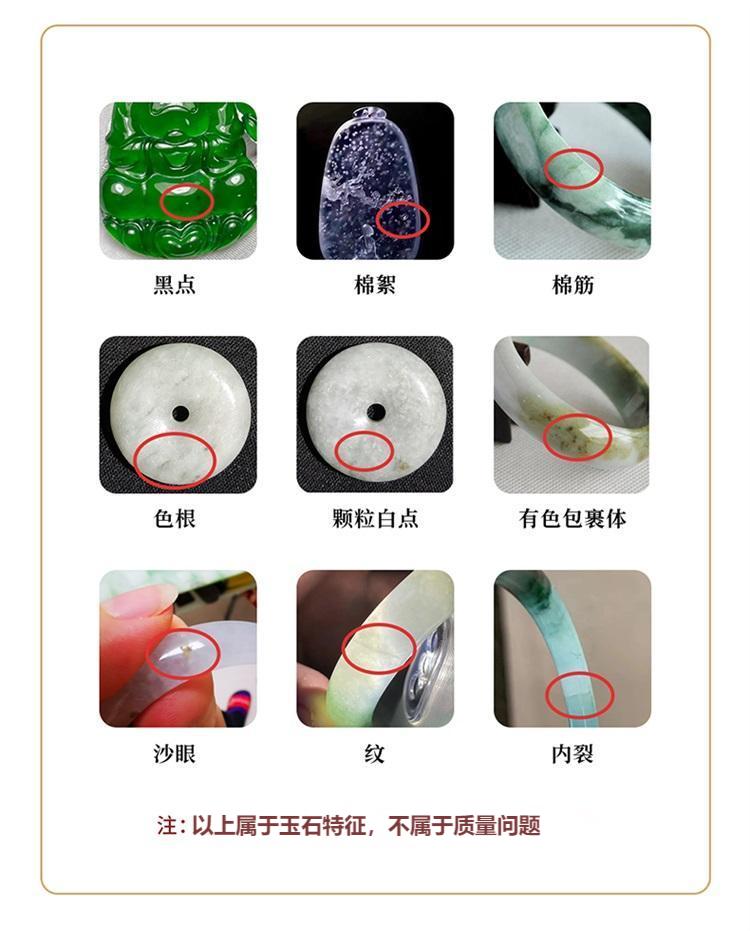 黑点

棉絮

棉筋

色根

颗粒白点

有色包裹体

沙眼

纹

内裂

注：以上属于玉石特征，不属于质量问题