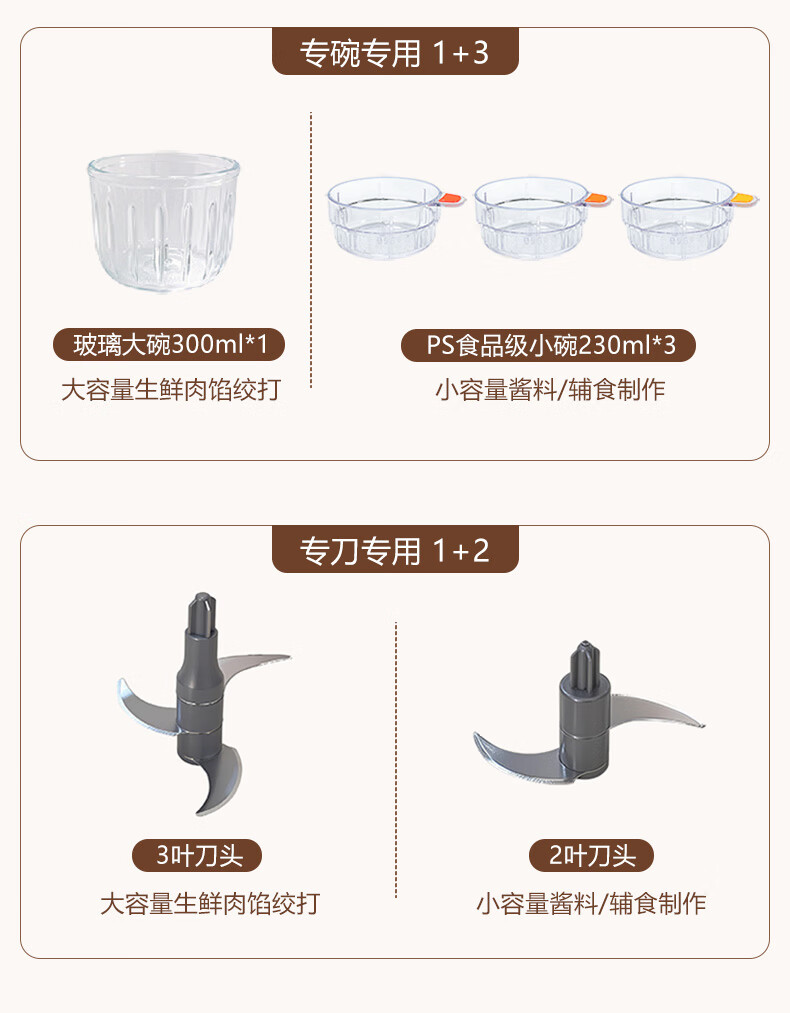 专碗专用 1+3

玻璃大碗300ml*1

大容量生鲜肉馅绞打

PS食品级小碗230ml*3

小容量酱料/辅食制作

专刀专用 1+2

3叶刀头

大容量生鲜肉馅绞打

2叶刀头

小容量酱料/辅食制作