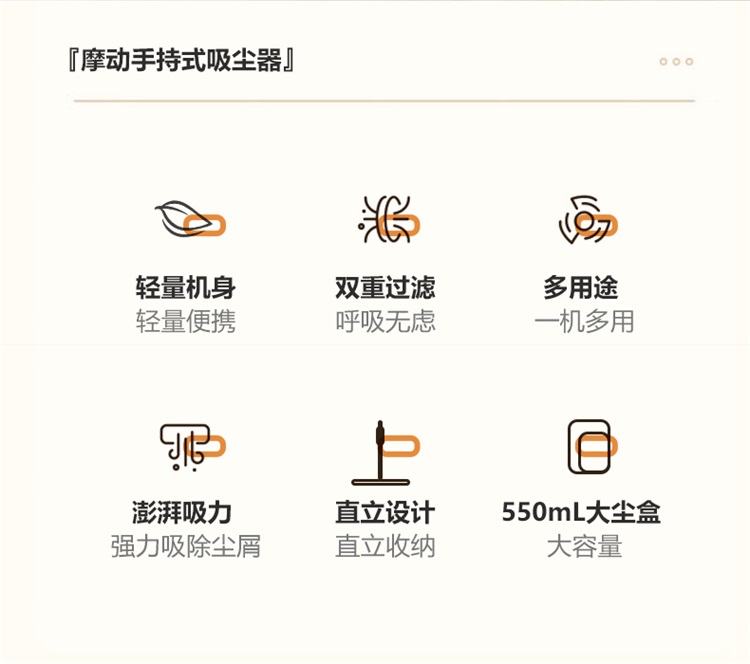 『摩动手持式吸尘器』

轻量机身
轻量便携

双重过滤
呼吸无虑

多用途
一机多用

澎湃吸力
强力吸除尘屑

直立设计
直立收纳

550mL大尘盒
大容量