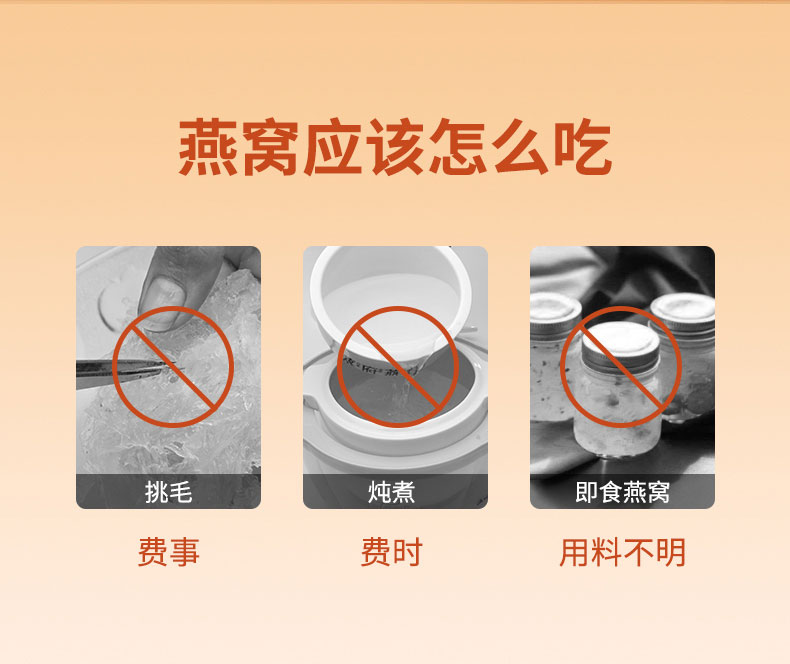 燕窝应该怎么吃

挑毛

费事

炖煮

费时

即食燕窝

用料不明