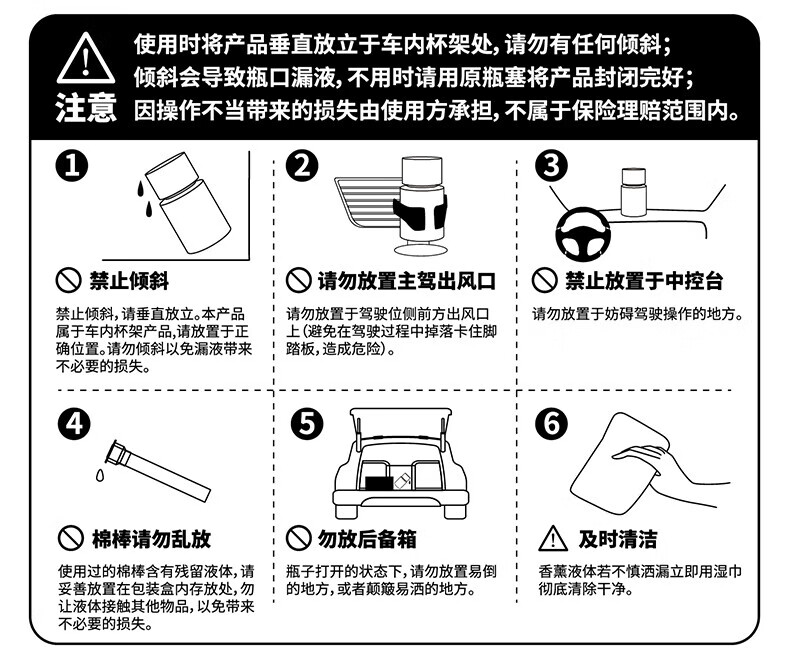 注意

使用时将产品垂直放立于车内杯架处，请勿有任何倾斜；
倾斜会导致瓶口漏液，不用时请用原瓶塞将产品封闭完好；
因操作不当带来的损失由使用方承担，不属于保险理赔范围内。

1

禁止倾斜

禁止倾斜，请垂直放立。本产品属于车内杯架产品，请放置于正确位置。请勿倾斜以免漏液带来不必要的损失。

2

请勿放置主驾出风口

请勿放置于驾驶位侧前方出风口上（避免在驾驶过程中掉落卡住脚踏板，造成危险）。

3

禁止放置于中控台

请勿放置于妨碍驾驶操作的地方。

4

棉棒请勿乱放

使用过的棉棒含有残留液体，请妥善放置在包装盒内存放处，勿让液体接触其他物品，以免带来不必要的损失。

5

勿放后备箱

瓶子打开的状态下，请勿放置易倒的地方，或者颠簸易洒的地方。

6

及时清洁

香薰液体若不慎洒漏立即用湿巾彻底清除干净。