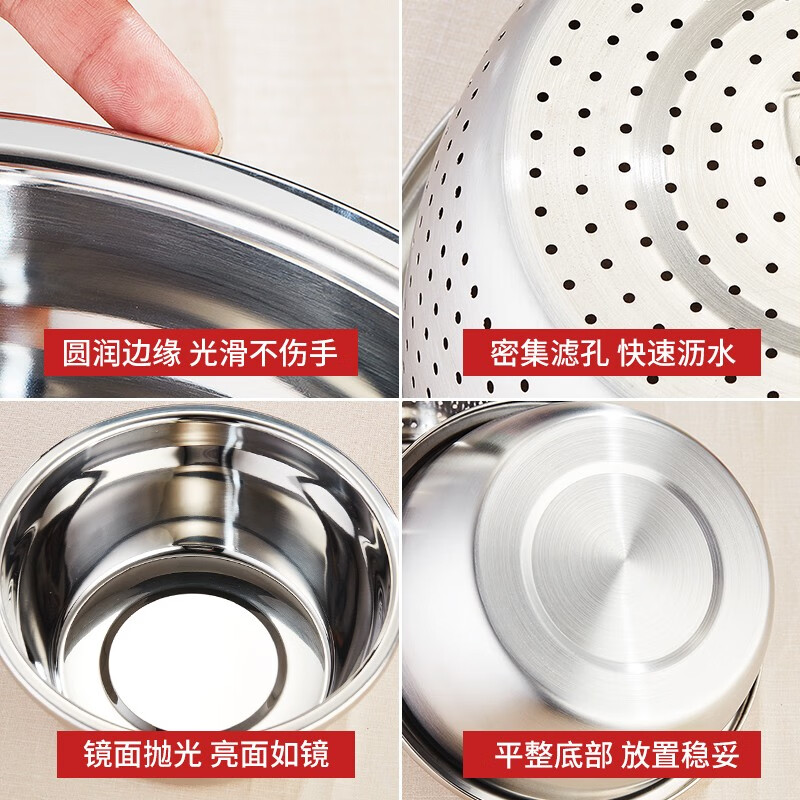 圆润边缘 光滑不伤手

密集滤孔 快速沥水

镜面抛光 亮面如镜

平整底部 放置稳妥