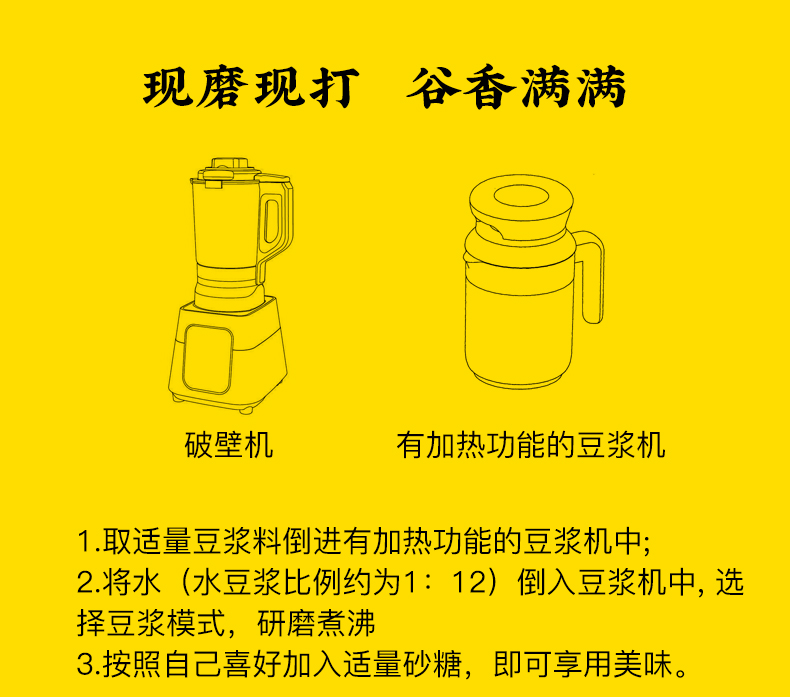 现磨现打　谷香满满

破壁机

有加热功能的豆浆机

1.取适量豆浆料倒进有加热功能的豆浆机中;
2.将水（水豆浆比例约为1：12）倒入豆浆机中, 选择豆浆模式，研磨煮沸
3.按照自己喜好加入适量砂糖，即可享用美味。