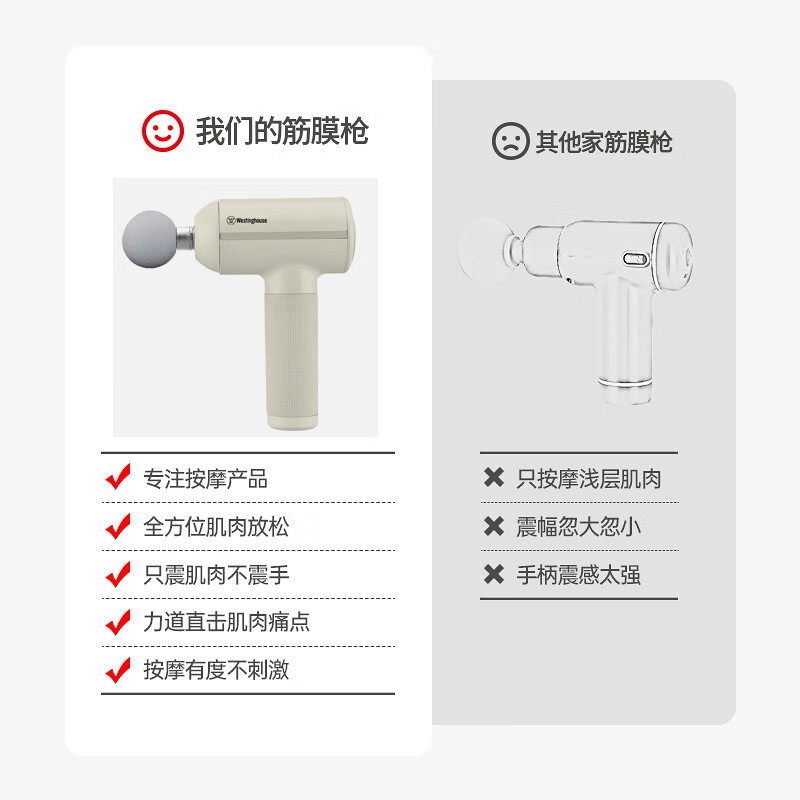 我们的筋膜枪

Westinghouse

专注按摩产品

全方位肌肉放松

只震肌肉不震手

力道直击肌肉痛点

按摩有度不刺激

其他家筋膜枪

只按摩浅层肌肉

震幅忽大忽小

手柄震感太强