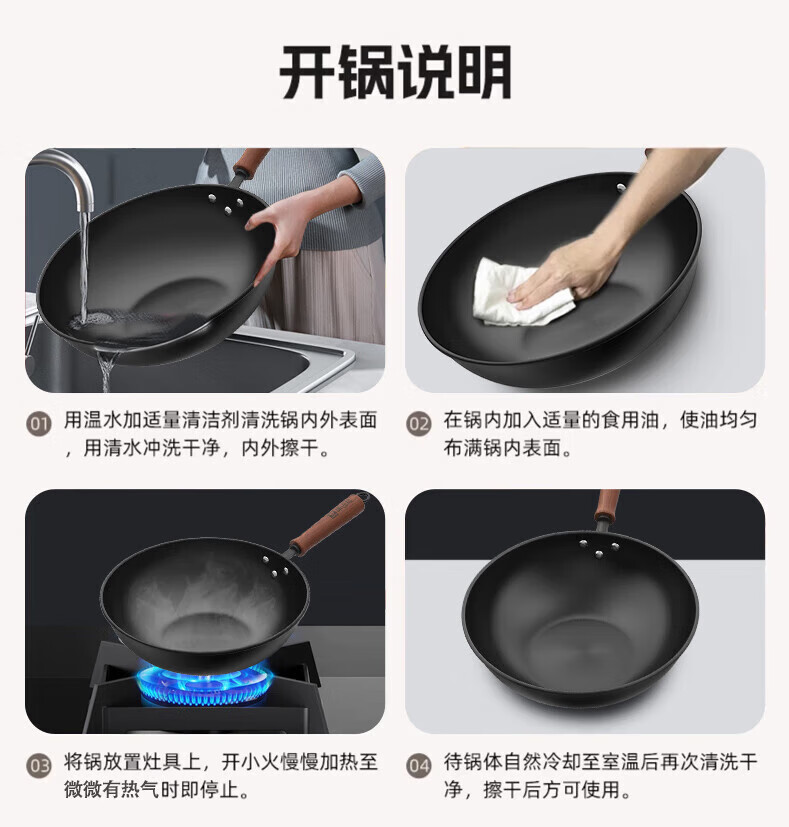 开锅说明

01 用温水加适量清洁剂清洗锅内外表面，用清水冲洗干净，内外擦干。

02 在锅内加入适量的食用油，使油均匀布满锅内表面。

03 将锅放置灶具上，开小火慢慢加热至微微有热气时即停止。

04 待锅体自然冷却至室温后再次清洗干净，擦干后方可使用。