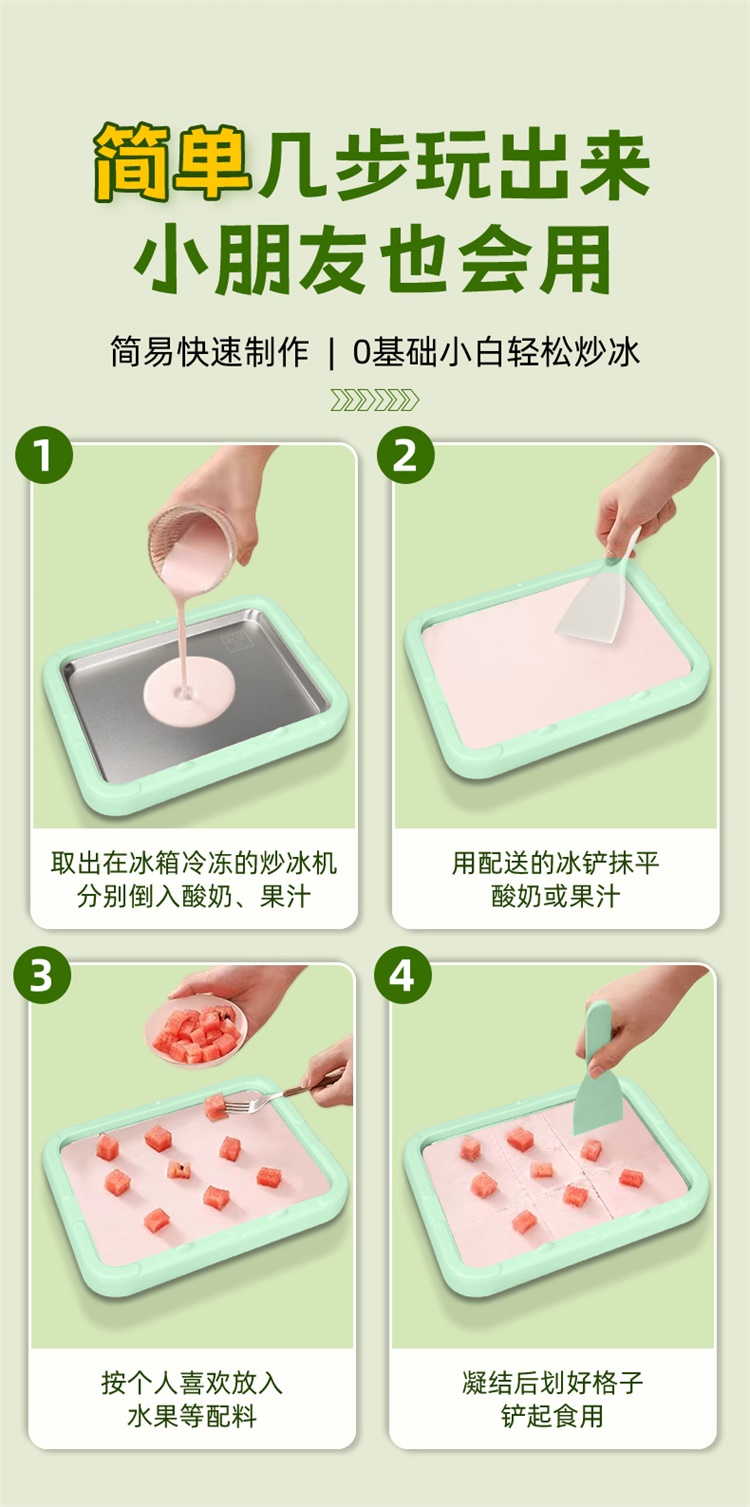 简单几步玩出来
小朋友也会用

简易快速制作 | 0基础小白轻松炒冰

1

取出在冰箱冷冻的炒冰机
分别倒入酸奶、果汁

2

用配送的冰铲抹平
酸奶或果汁

3

按个人喜欢放入
水果等配料

4

凝结后划好格子
铲起食用