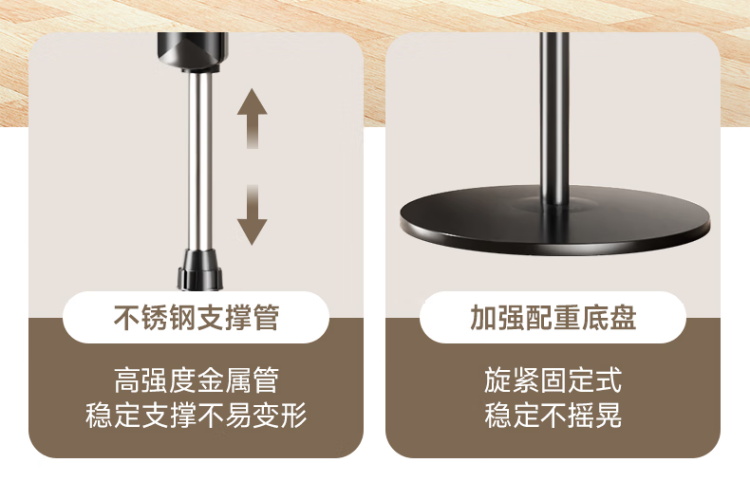 不锈钢支撑管

高强度金属管
稳定支撑不易变形

加强配重底盘

旋紧固定式
稳定不摇晃