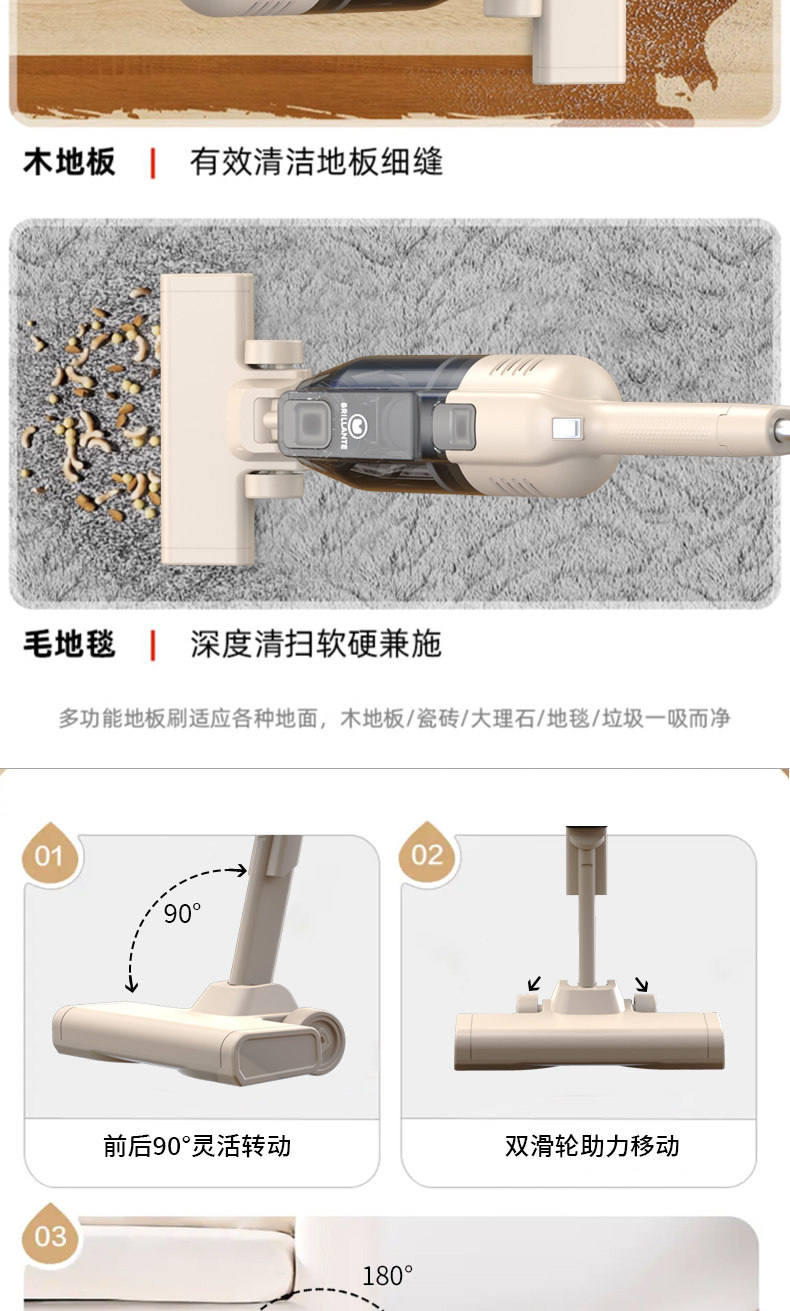 木地板 | 有效清洁地板细缝

BRILLANTE

毛地毯 | 深度清扫软硬兼施

多功能地板刷适应各种地面，木地板/瓷砖/大理石/地毯/垃圾一吸而净

01

90°

前后90°灵活转动

02

双滑轮助力移动

03

180°