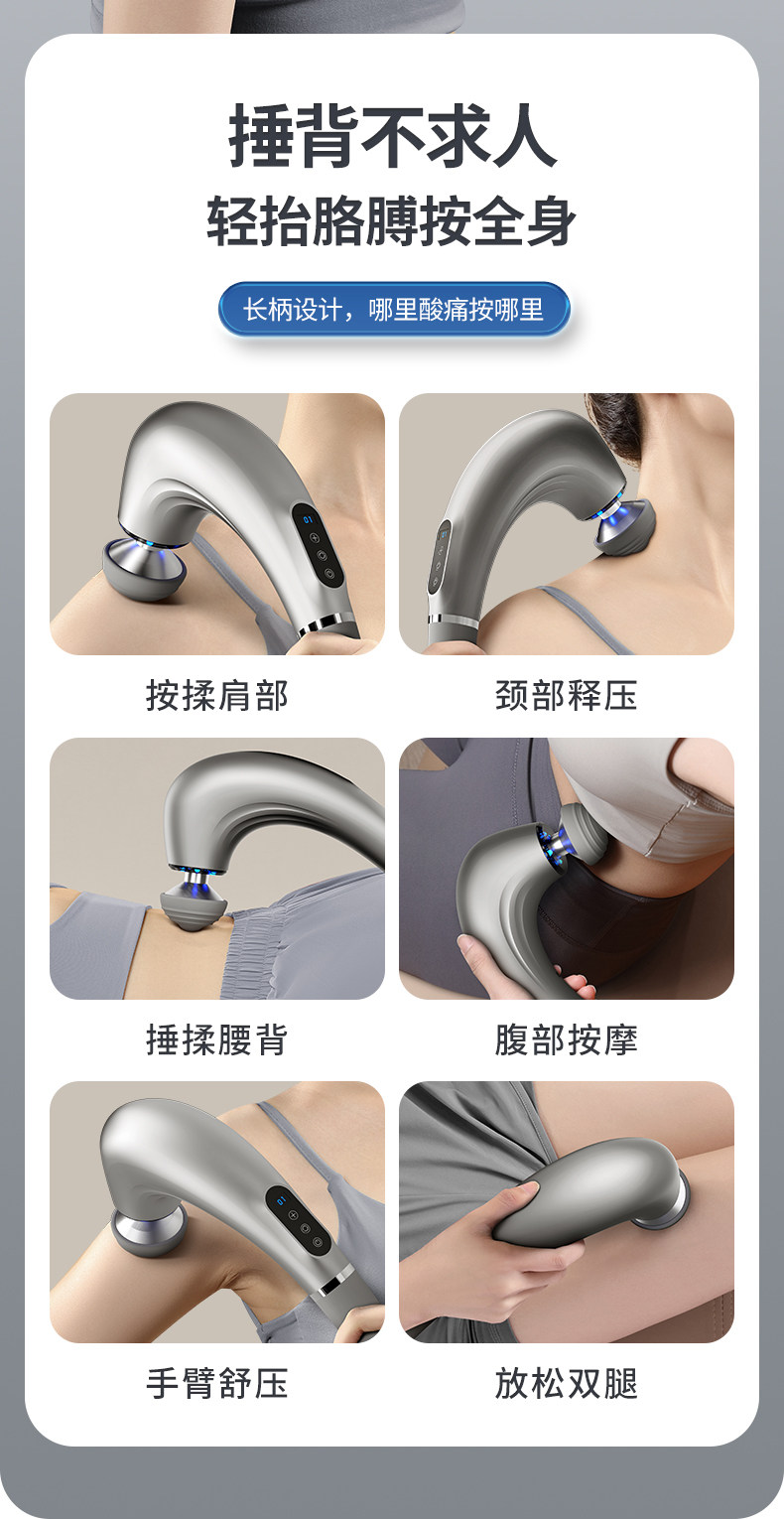 捶背不求人
轻抬胳膊按全身

长柄设计，哪里酸痛按哪里

01

按揉肩部

颈部释压

捶揉腰背

腹部按摩

01

手臂舒压

放松双腿