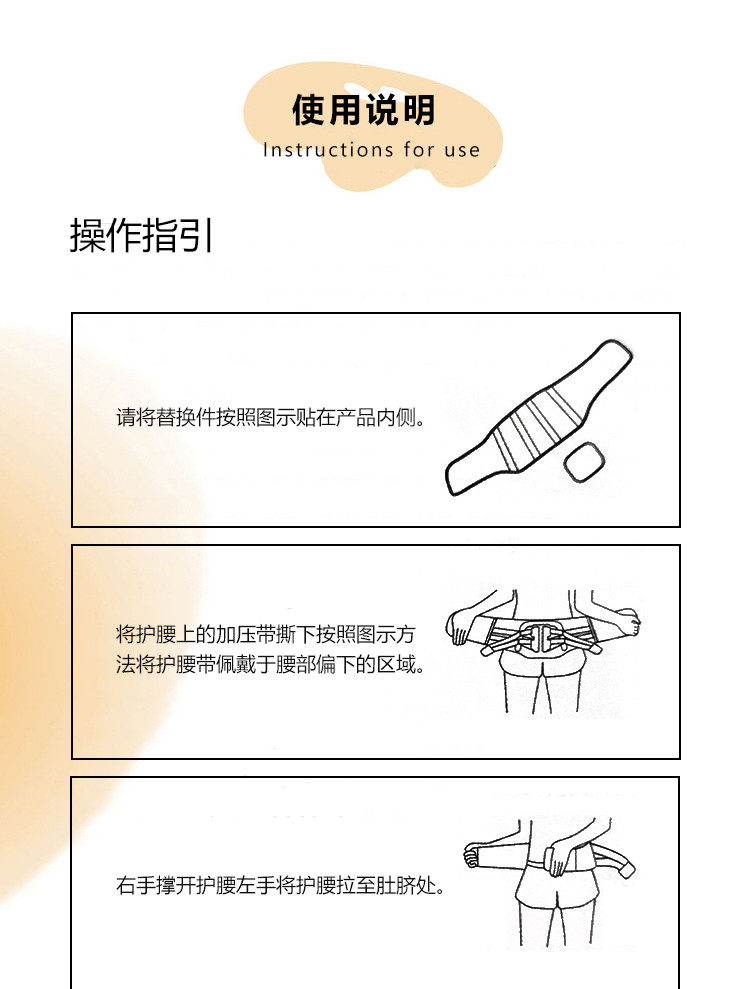 使用说明
Instructions for use

操作指引

请将替换件按照图示贴在产品内侧。

将护腰上的加压带撕下按照图示方法将护腰带佩戴于腰部偏下的区域。

右手撑开护腰左手将护腰拉至肚脐处。