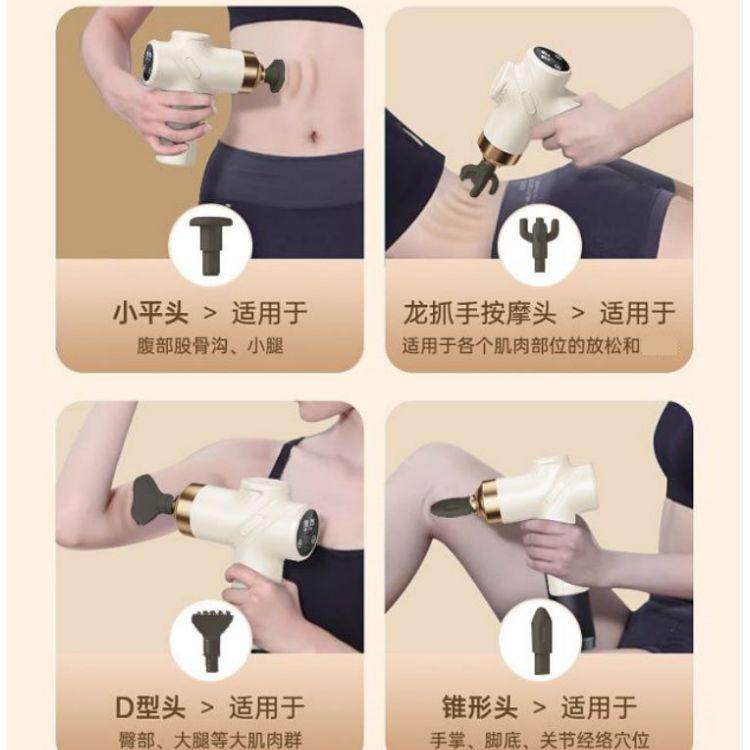 小平头 > 适用于

腹部股骨沟、小腿

龙抓手按摩头 > 适用于

适用于各个肌肉部位的放松和

D型头 > 适用于

臀部、大腿等大肌肉群

锥形头 > 适用于

手掌、脚底、关节经络穴位