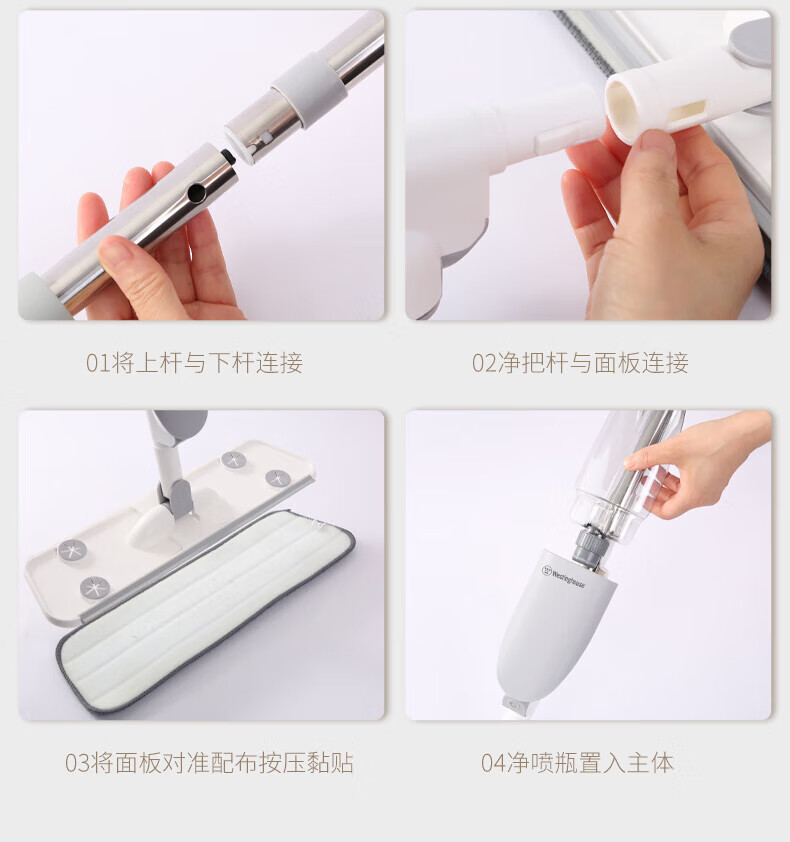 01将上杆与下杆连接

02净把杆与面板连接

03将面板对准配布按压黏贴

Westinghouse

04净喷瓶置入主体