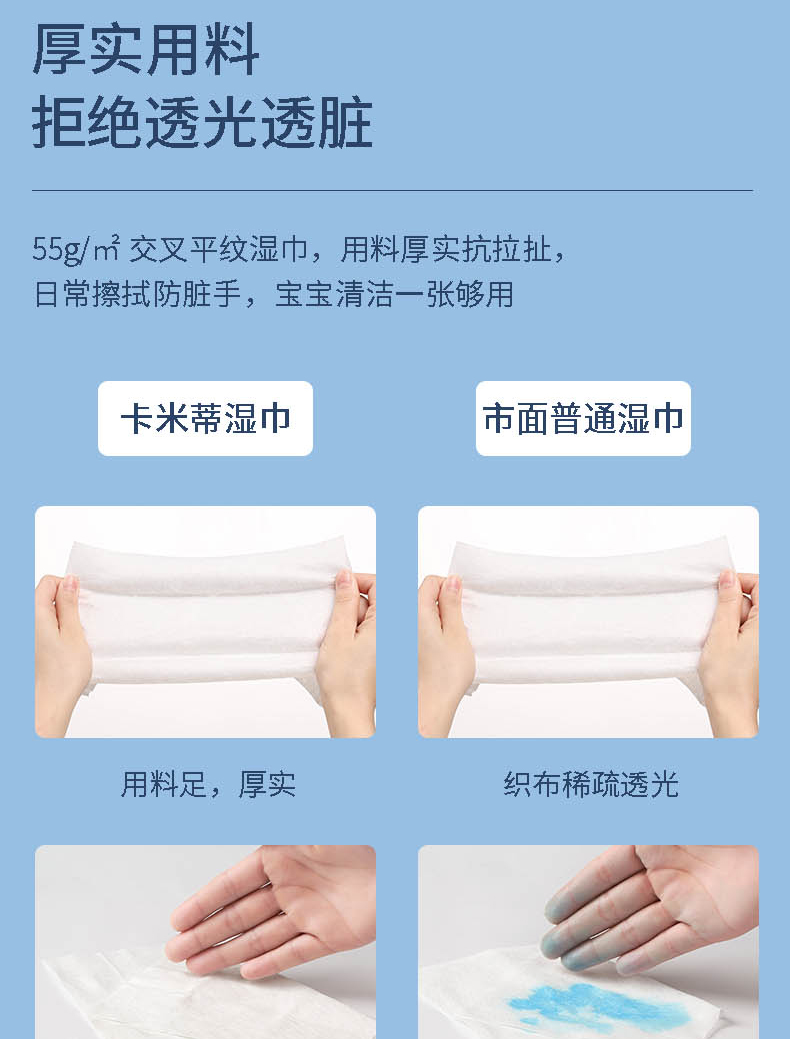 厚实用料
拒绝透光透脏

55g/㎡ 交叉平纹湿巾，用料厚实抗拉扯，
日常擦拭防脏手，宝宝清洁一张够用

卡米蒂湿巾

市面普通湿巾

用料足，厚实

织布稀疏透光