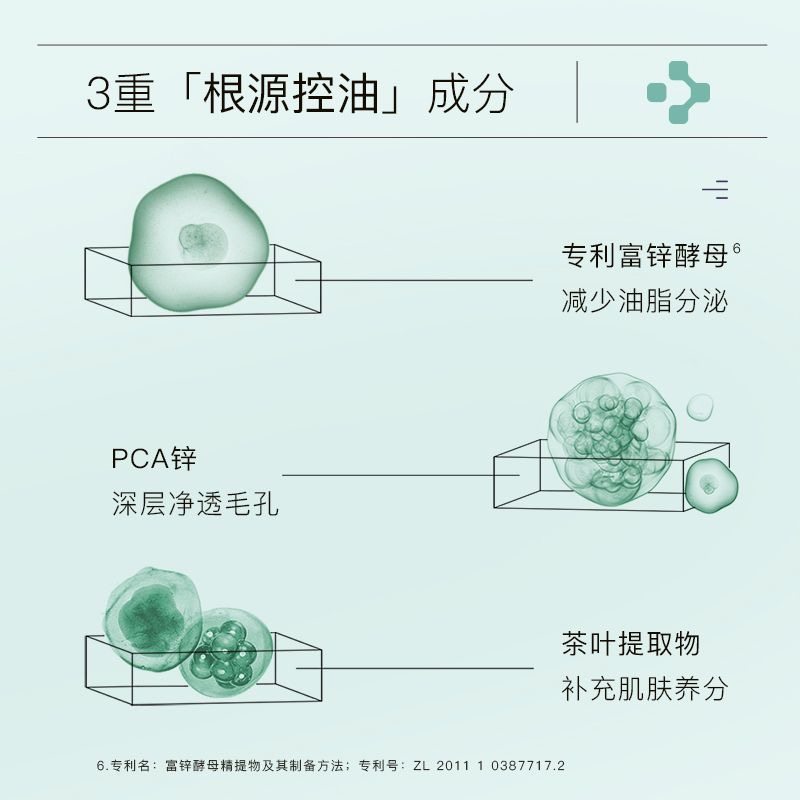 3重「根源控油」成分

专利富锌酵母$^6$
减少油脂分泌

PCA锌
深层净透毛孔

茶叶提取物
补充肌肤养分

6.专利名：富锌酵母精提物及其制备方法；专利号：ZL 2011 1 0387717.2