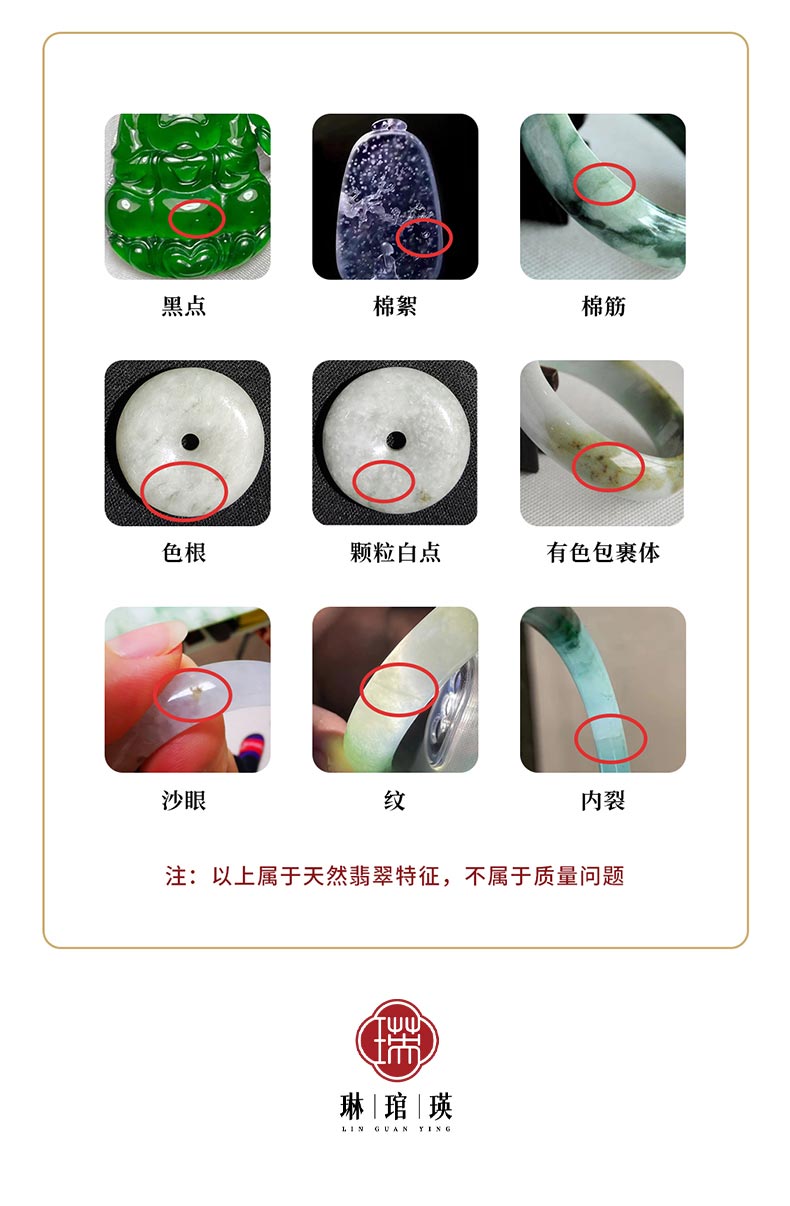 黑点

棉絮

棉筋

色根

颗粒白点

有色包裹体

沙眼

纹

内裂

注：以上属于天然翡翠特征，不属于质量问题

琳

琳｜琯｜瑛

LIN GUAN YING