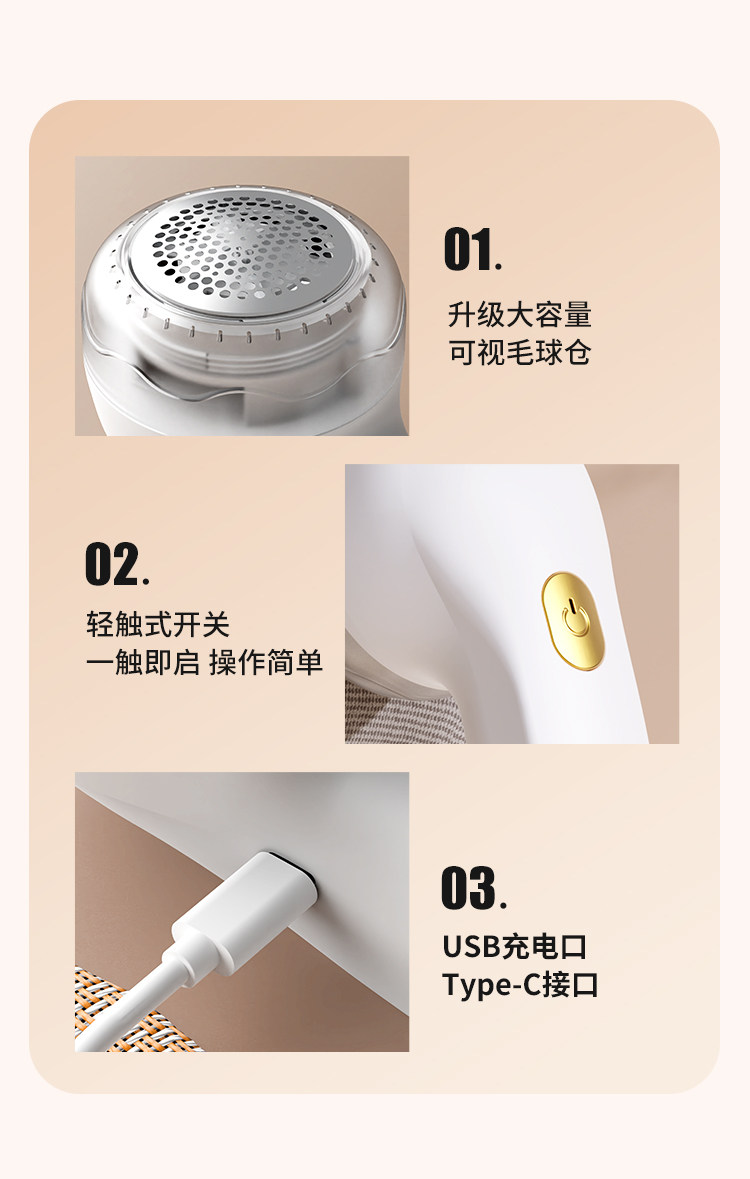 01.

升级大容量
可视毛球仓

02.

轻触式开关
一触即启 操作简单

03.

USB充电口
Type-C接口