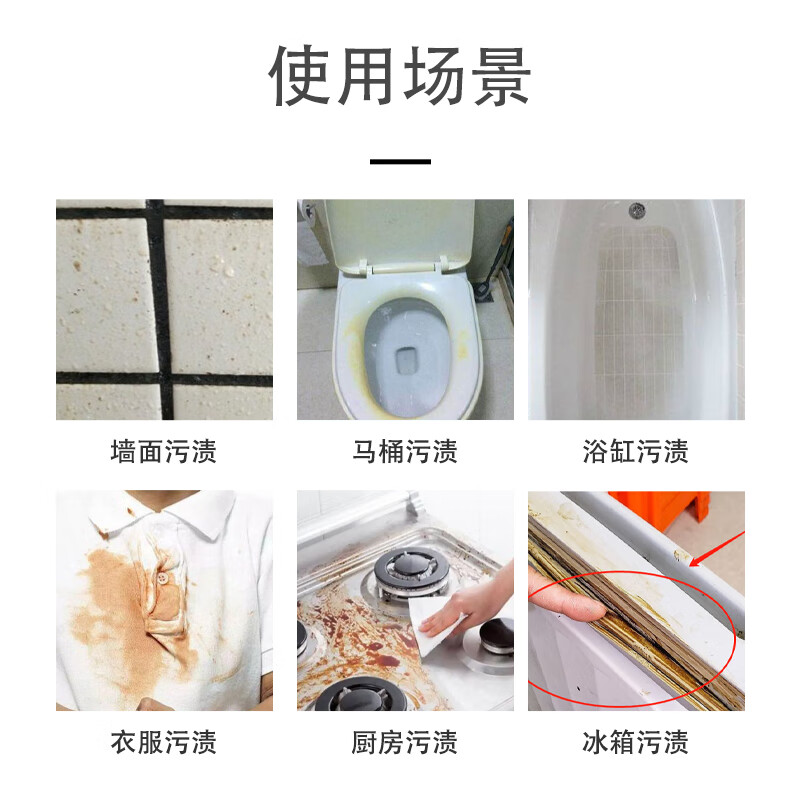 使用场景

墙面污渍

马桶污渍

浴缸污渍

衣服污渍

厨房污渍

冰箱污渍