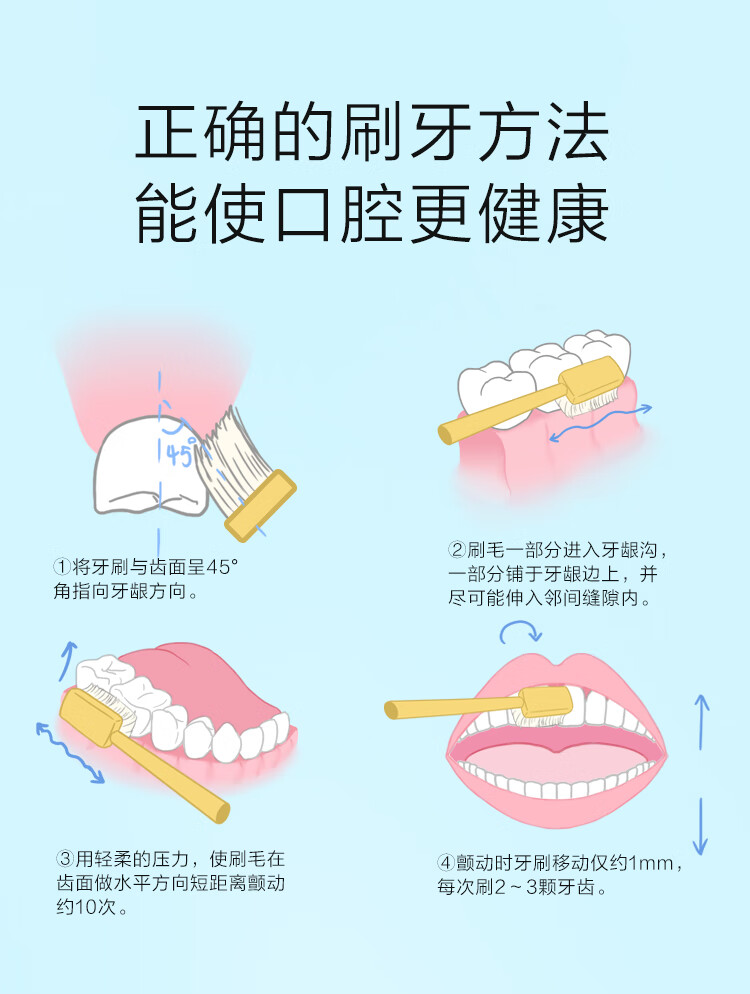 正确的刷牙方法
能使口腔更健康

45°

①将牙刷与齿面呈45°角指向牙龈方向。

②刷毛一部分进入牙龈沟，一部分铺于牙龈边上，并尽可能伸入邻间缝隙内。

③用轻柔的压力，使刷毛在齿面做水平方向短距离颤动约10次。

④颤动时牙刷移动仅约1mm，每次刷2～3颗牙齿。