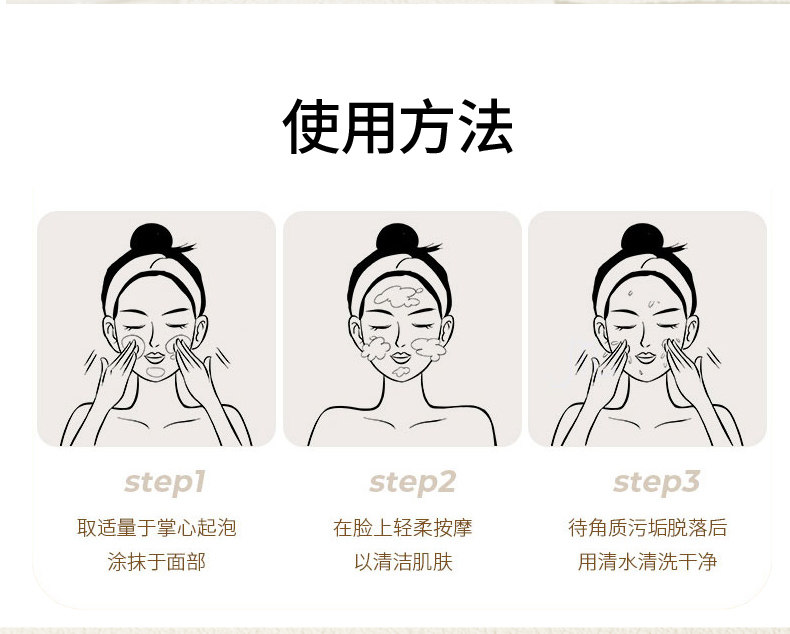 使用方法

step1
取适量于掌心起泡
涂抹于面部

step2
在脸上轻柔按摩
以清洁肌肤

step3
待角质污垢脱落后
用清水清洗干净