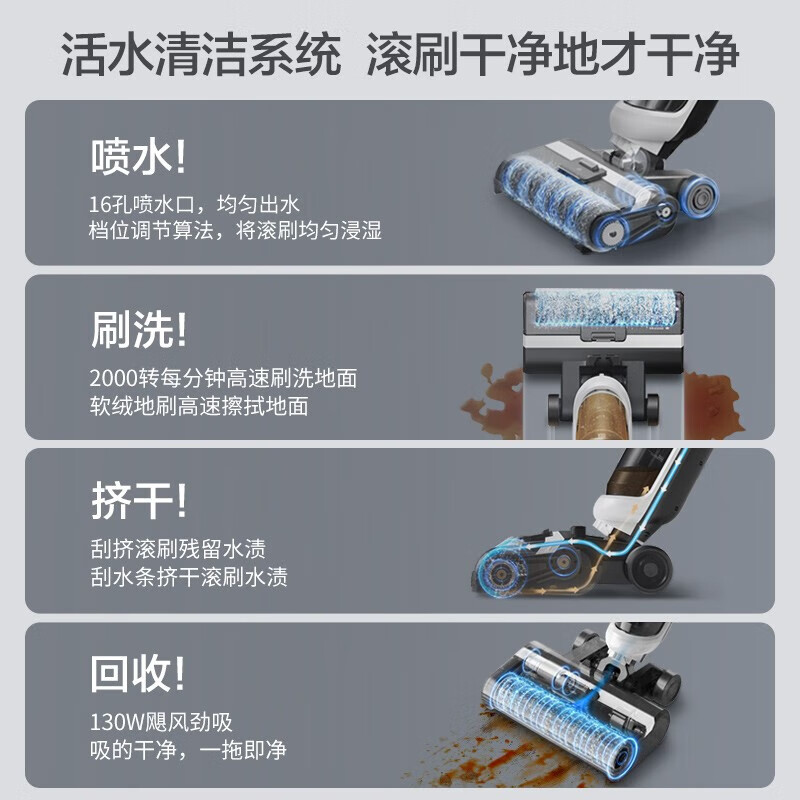 活水清洁系统 滚刷干净地才干净

喷水!
16孔喷水口，均匀出水
档位调节算法，将滚刷均匀浸湿

刷洗!
2000转每分钟高速刷洗地面
软绒地刷高速擦拭地面

挤干!
刮挤滚刷残留水渍
刮水条挤干滚刷水渍

回收!
130W飓风劲吸
吸的干净，一拖即净