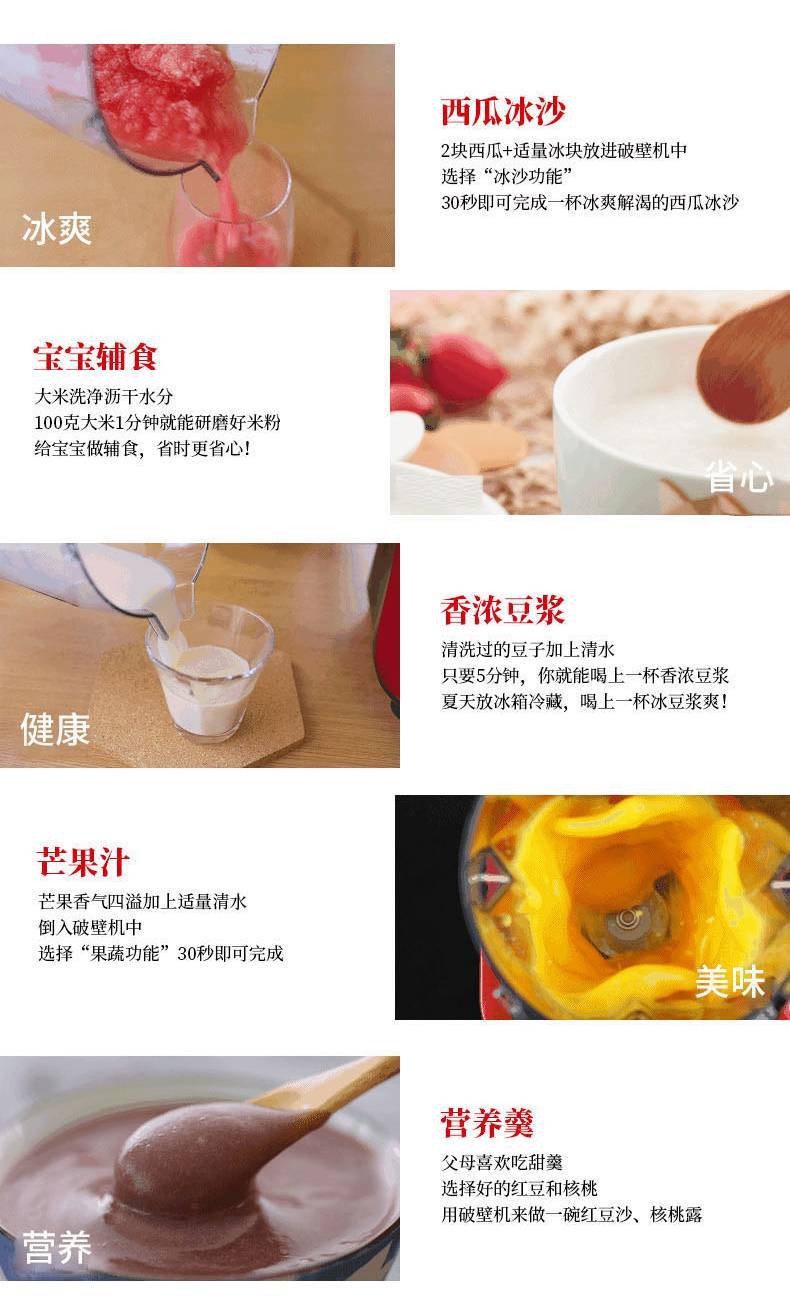 冰爽

西瓜冰沙

2块西瓜+适量冰块放进破壁机中
选择“冰沙功能”
30秒即可完成一杯冰爽解渴的西瓜冰沙

宝宝辅食

大米洗净沥干水分
100克大米1分钟就能研磨好米粉
给宝宝做辅食，省时更省心！

省心

健康

香浓豆浆

清洗过的豆子加上清水
只要5分钟，你就能喝上一杯香浓豆浆
夏天放冰箱冷藏，喝上一杯冰豆浆爽！

芒果汁

芒果香气四溢加上适量清水
倒入破壁机中
选择“果蔬功能”30秒即可完成

美味

营养

营养羹

父母喜欢吃甜羹
选择好的红豆和核桃
用破壁机来做一碗红豆沙、核桃露