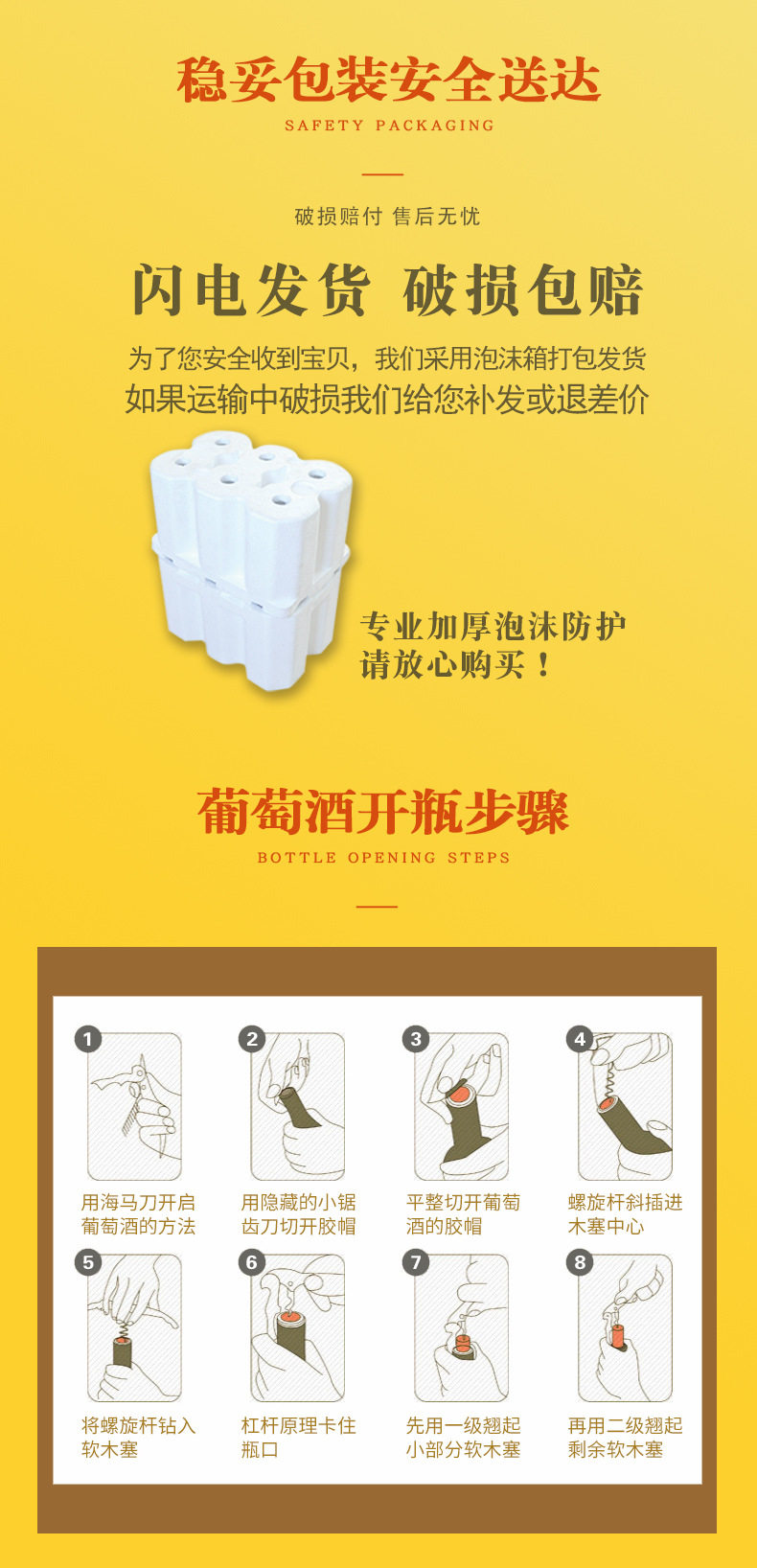 稳妥包装安全送达
SAFETY PACKAGING

破损赔付 售后无忧

闪电发货 破损包赔

为了您安全收到宝贝，我们采用泡沫箱打包发货
如果运输中破损我们给您补发或退差价

专业加厚泡沫防护
请放心购买！

葡萄酒开瓶步骤
BOTTLE OPENING STEPS

1
用海马刀开启葡萄酒的方法

2
用隐藏的小锯齿刀切开胶帽

3
平整切开葡萄酒的胶帽

4
螺旋杆斜插进木塞中心

5
将螺旋杆钻入软木塞

6
杠杆原理卡住瓶口

7
先用一级翘起小部分软木塞

8
再用二级翘起剩余软木塞