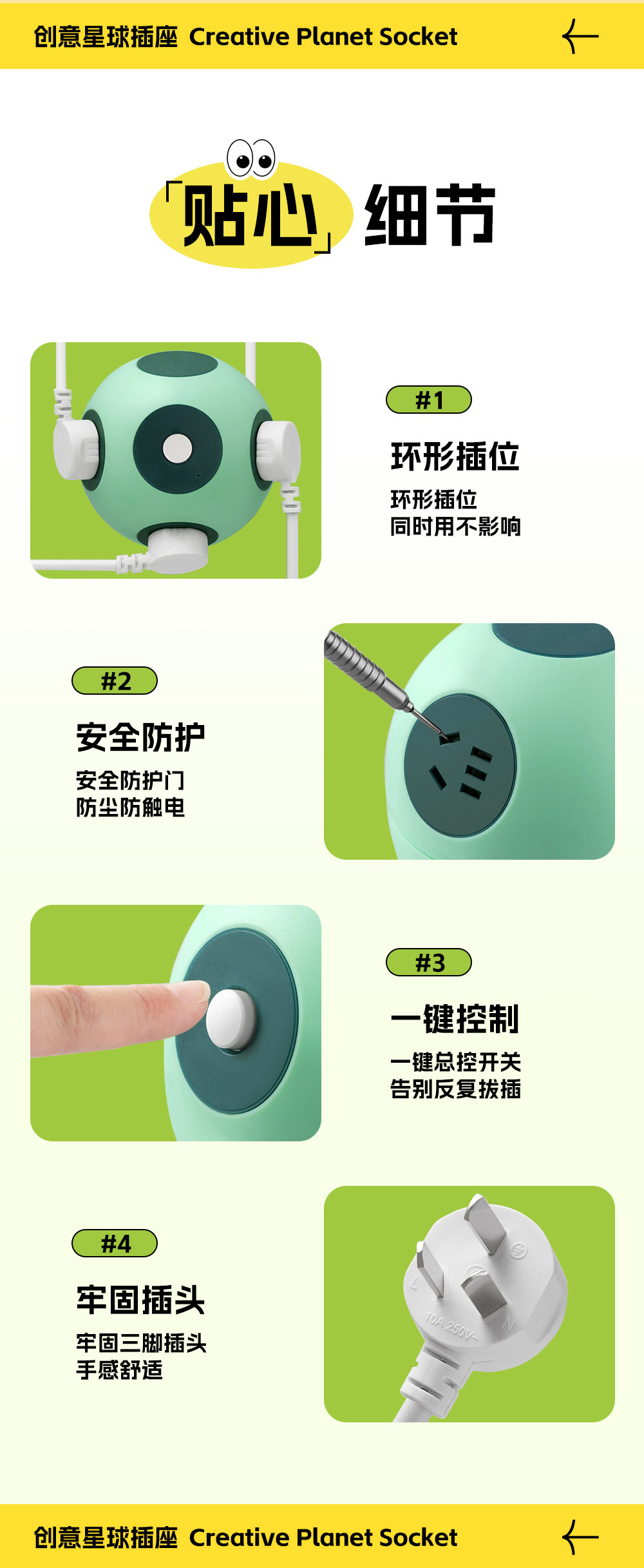 创意星球插座 Creative Planet Socket

「贴心」细节

#1
环形插位
环形插位
同时用不影响

#2
安全防护
安全防护门
防尘防触电

#3
一键控制
一键总控开关
告别反复拔插

#4
牢固插头
牢固三脚插头
手感舒适

L
N
10A 250V~

创意星球插座 Creative Planet Socket