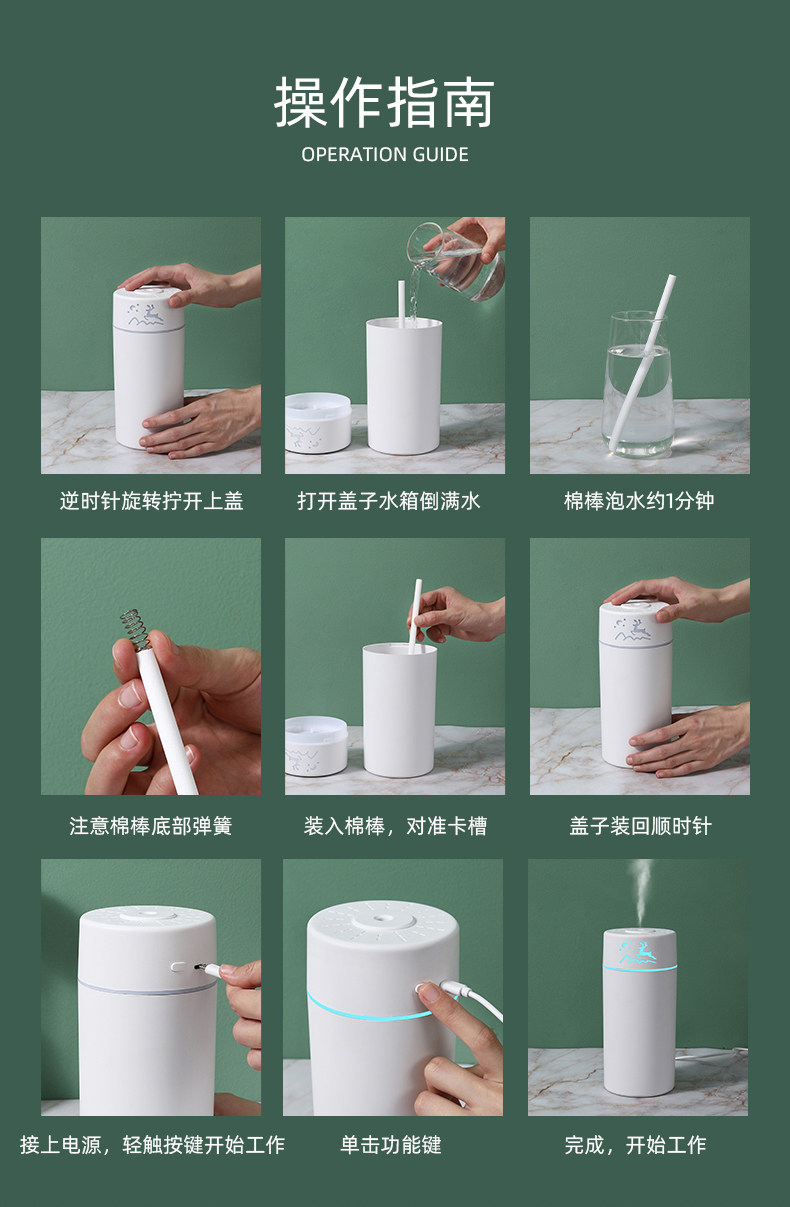 操作指南
OPERATION GUIDE

逆时针旋转拧开上盖

打开盖子水箱倒满水

棉棒泡水约1分钟

注意棉棒底部弹簧

装入棉棒，对准卡槽

盖子装回顺时针

接上电源，轻触按键开始工作

单击功能键

完成，开始工作