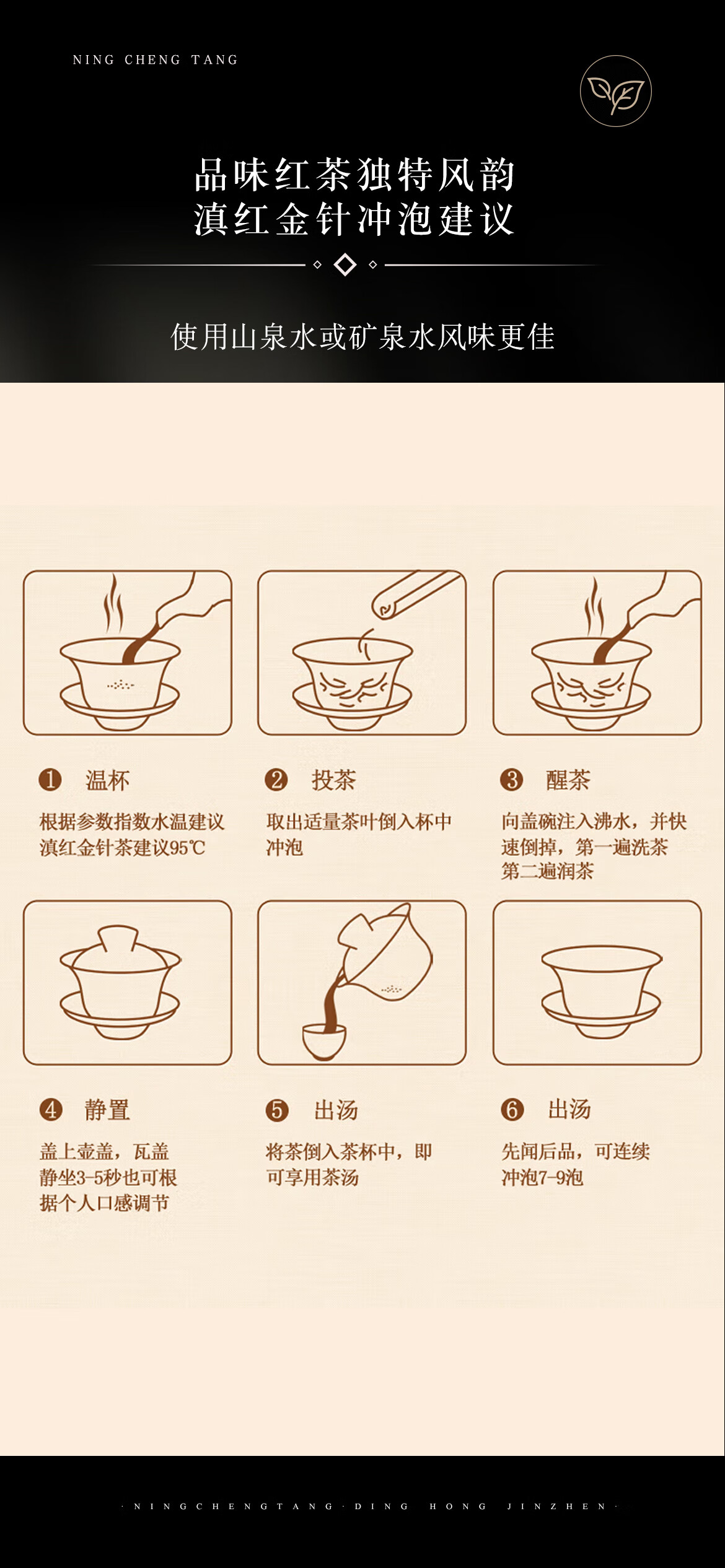 NING CHENG TANG

品味红茶独特风韵
滇红金针冲泡建议

使用山泉水或矿泉水风味更佳

❶ 温杯

根据参数指数水温建议滇红金针茶建议95℃

❷ 投茶

取出适量茶叶倒入杯中冲泡

❸ 醒茶

向盖碗注入沸水，并快速倒掉，第一遍洗茶第二遍润茶

❹ 静置

盖上壶盖，瓦盖静坐3-5秒也可根据个人口感调节

❺ 出汤

将茶倒入茶杯中，即可享用茶汤

❻ 出汤

先闻后品，可连续冲泡7-9泡

· NINGCHENGTANG · DING HONG JINZHEN ·