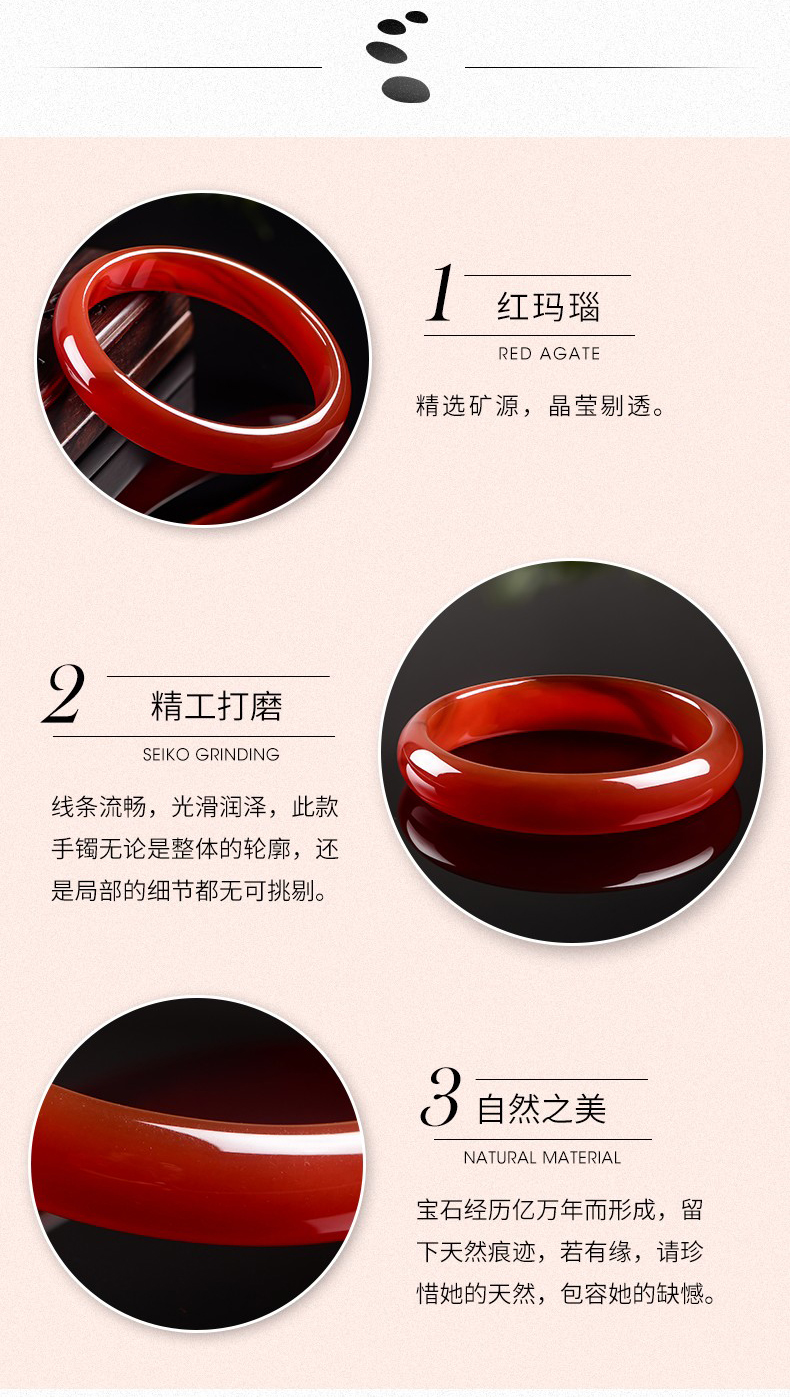 1 红玛瑙
RED AGATE
精选矿源，晶莹剔透。

2 精工打磨
SEIKO GRINDING
线条流畅，光滑润泽，此款手镯无论是整体的轮廓，还是局部的细节都无可挑剔。

3 自然之美
NATURAL MATERIAL
宝石经历亿万年而形成，留下天然痕迹，若有缘，请珍惜她的天然，包容她的缺憾。