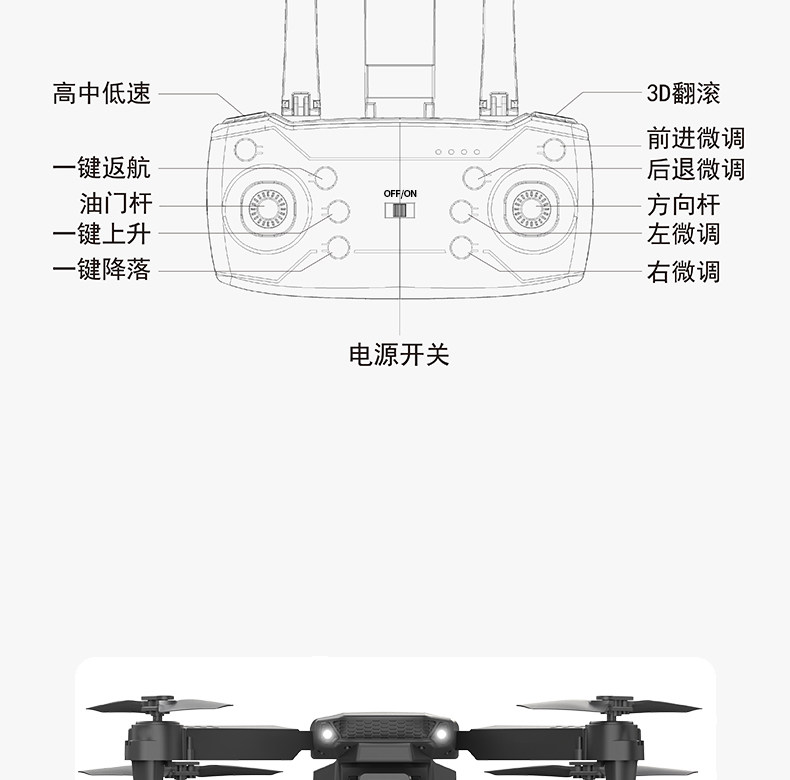 高中低速

一键返航

油门杆

一键上升

一键降落

3D翻滚

前进微调

后退微调

方向杆

左微调

右微调

OFF/ON

电源开关