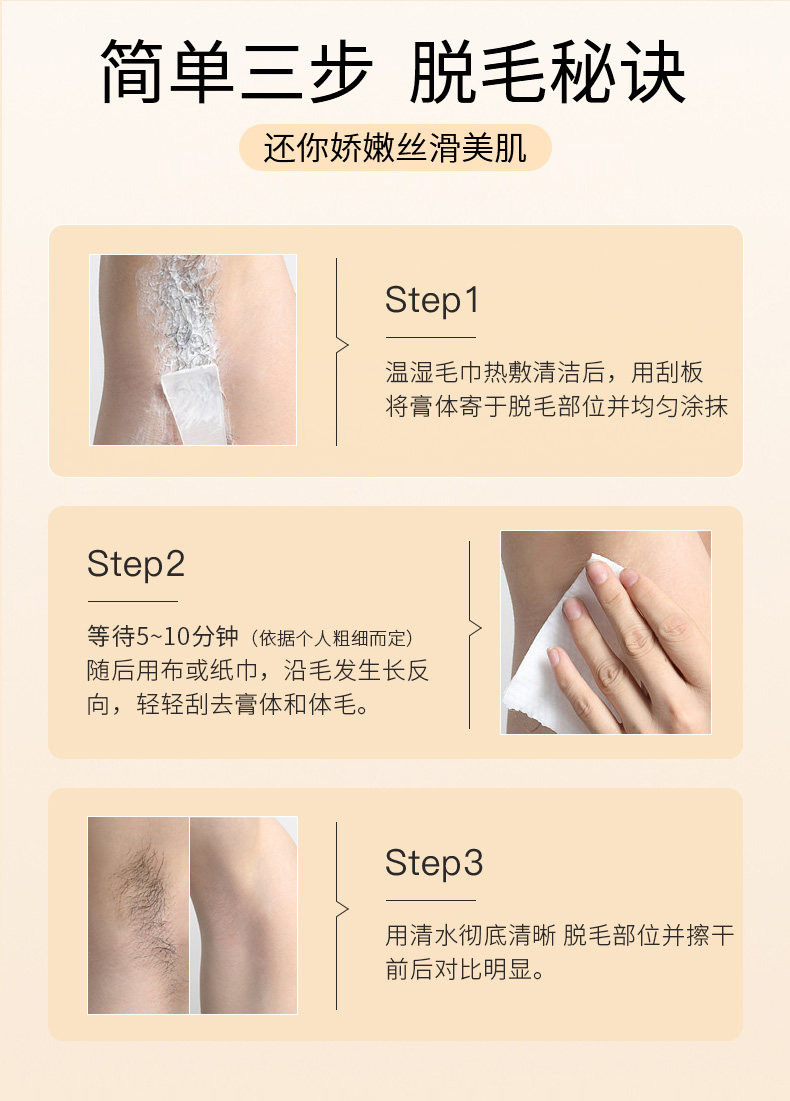 简单三步 脱毛秘诀

还你娇嫩丝滑美肌

Step1

温湿毛巾热敷清洁后，用刮板将膏体寄于脱毛部位并均匀涂抹

Step2

等待5~10分钟（依据个人粗细而定）随后用布或纸巾，沿毛发生长反向，轻轻刮去膏体和体毛。

Step3

用清水彻底清晰 脱毛部位并擦干前后对比明显。