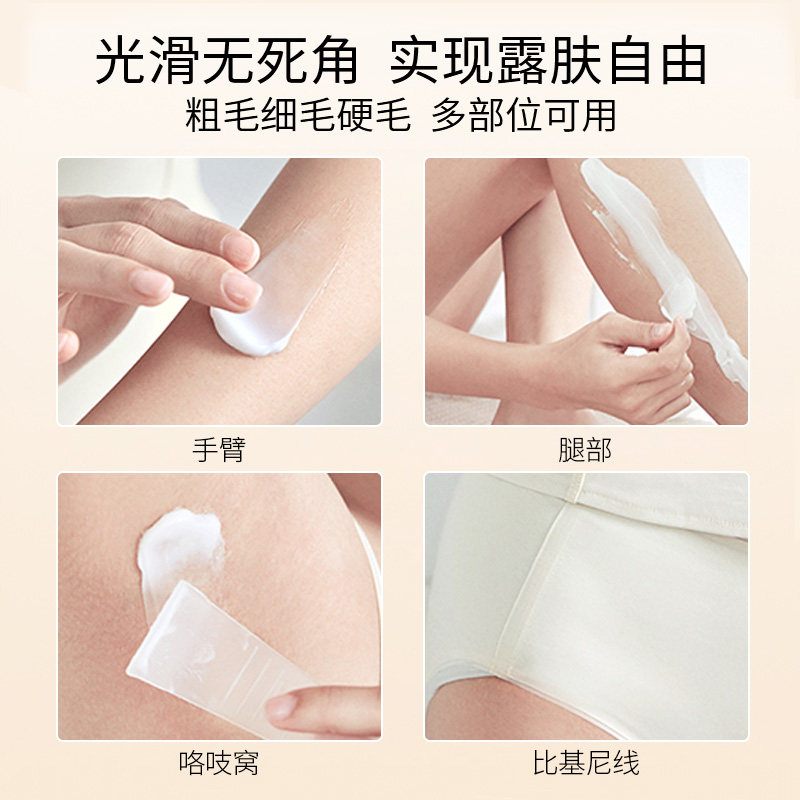 光滑无死角 实现露肤自由
粗毛细毛硬毛 多部位可用

手臂

腿部

咯吱窝

比基尼线