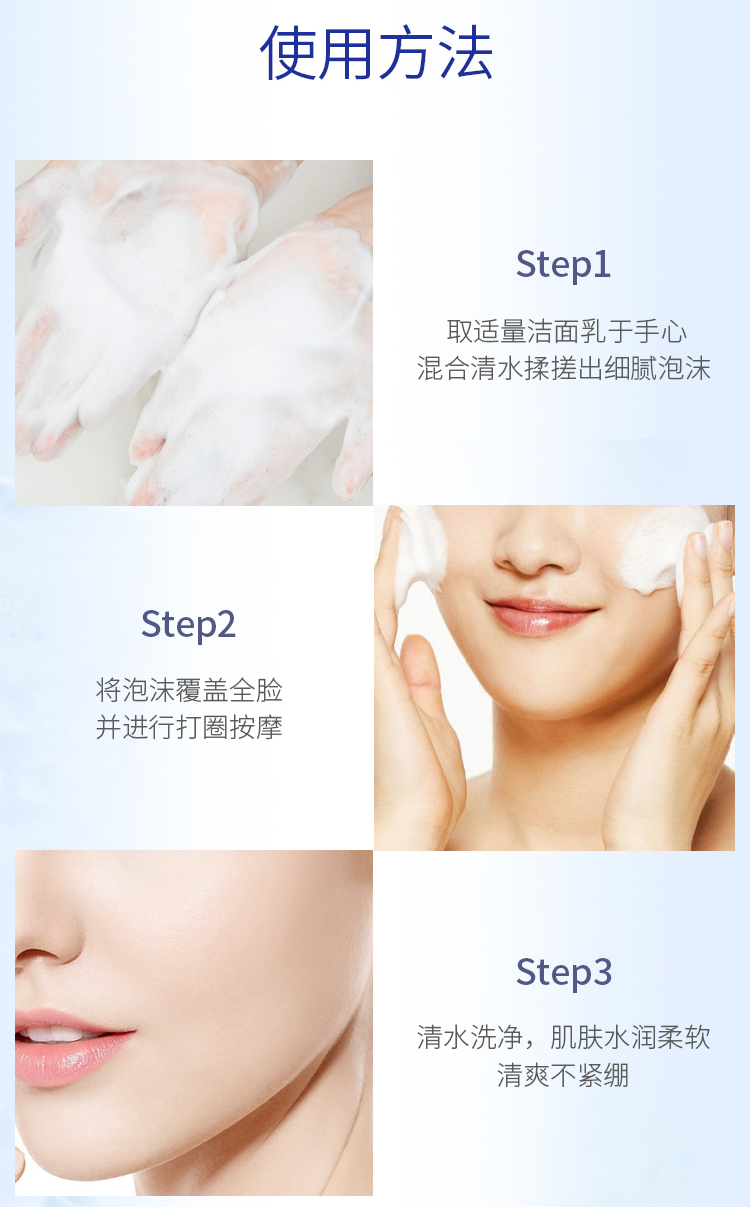 使用方法

Step1

取适量洁面乳于手心
混合清水揉搓出细腻泡沫

Step2

将泡沫覆盖全脸
并进行打圈按摩

Step3

清水洗净，肌肤水润柔软
清爽不紧绷