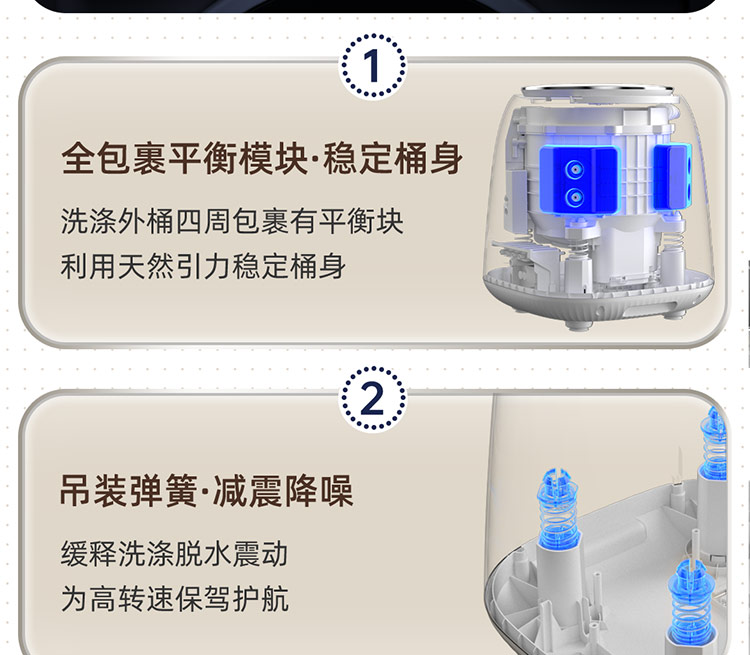 1

全包裹平衡模块·稳定桶身

洗涤外桶四周包裹有平衡块
利用天然引力稳定桶身

2

吊装弹簧·减震降噪

缓释洗涤脱水震动
为高转速保驾护航