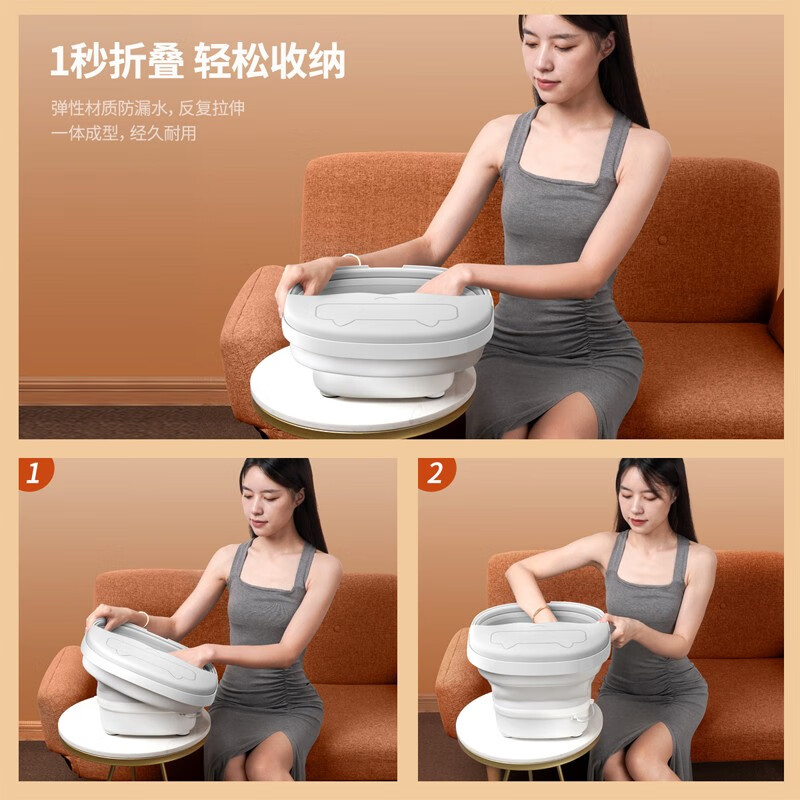 1秒折叠 轻松收纳

弹性材质防漏水，反复拉伸
一体成型，经久耐用

1

2