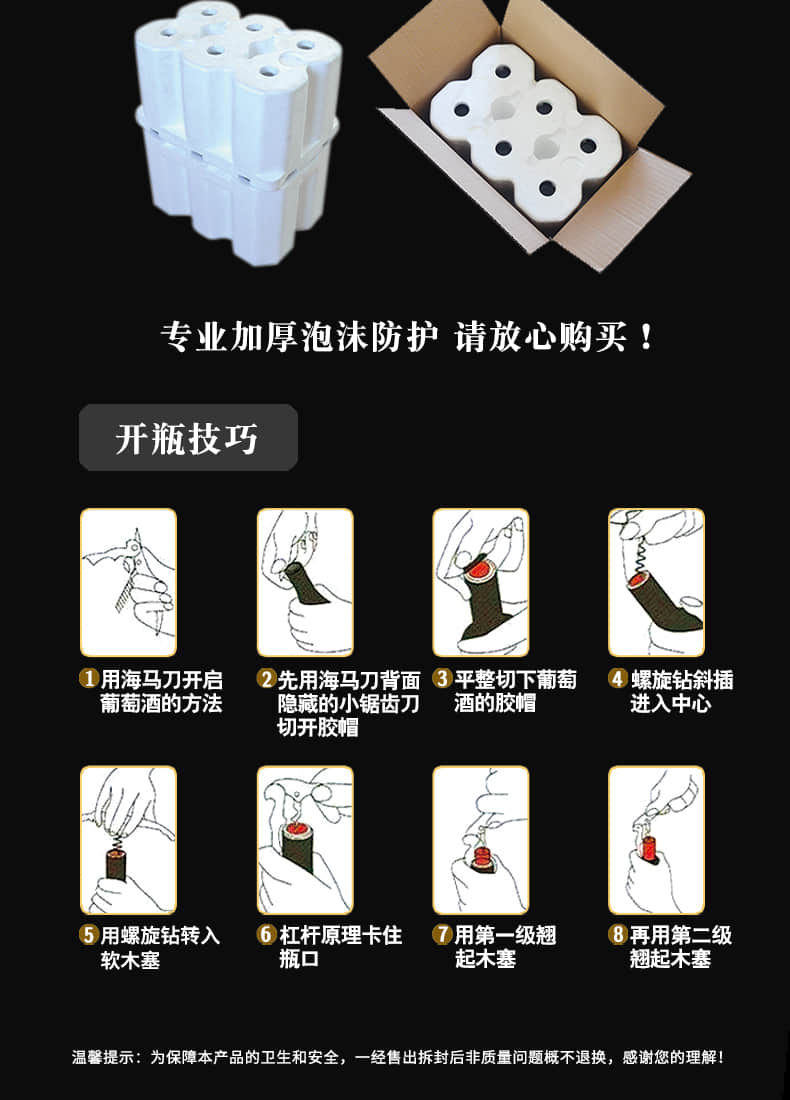 专业加厚泡沫防护 请放心购买！

开瓶技巧

1 用海马刀开启葡萄酒的方法

2 先用海马刀背面隐藏的小锯齿刀切开胶帽

3 平整切下葡萄酒的胶帽

4 螺旋钻斜插进入中心

5 用螺旋钻转入软木塞

6 杠杆原理卡住瓶口

7 用第一级翘起木塞

8 再用第二级翘起木塞

温馨提示：为保障本产品的卫生和安全，一经售出拆封后非质量问题概不退换，感谢您的理解！