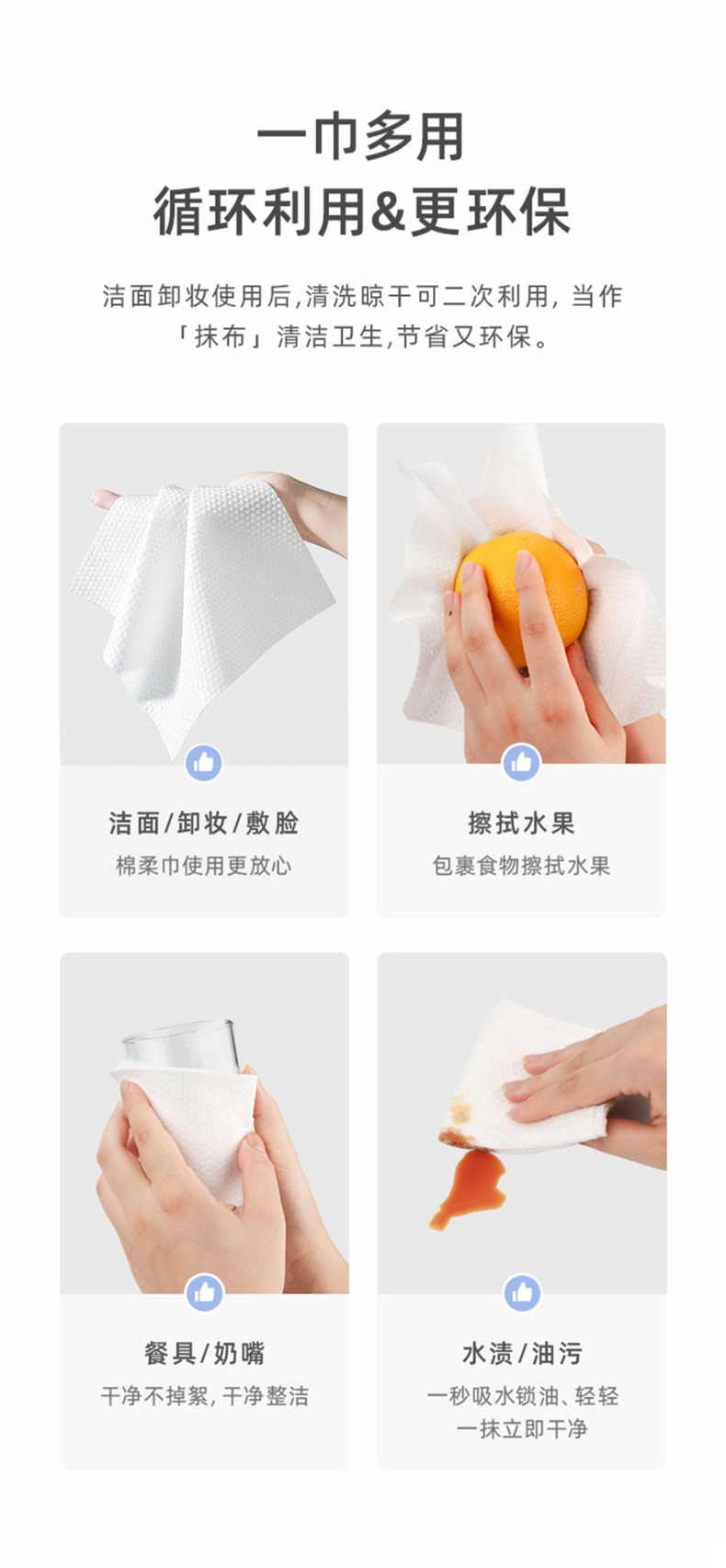 一巾多用
循环利用&更环保

洁面卸妆使用后,清洗晾干可二次利用, 当作「抹布」清洁卫生,节省又环保。

洁面/卸妆/敷脸
棉柔巾使用更放心

擦拭水果
包裹食物擦拭水果

餐具/奶嘴
干净不掉絮, 干净整洁

水渍/油污
一秒吸水锁油、轻轻一抹立即干净