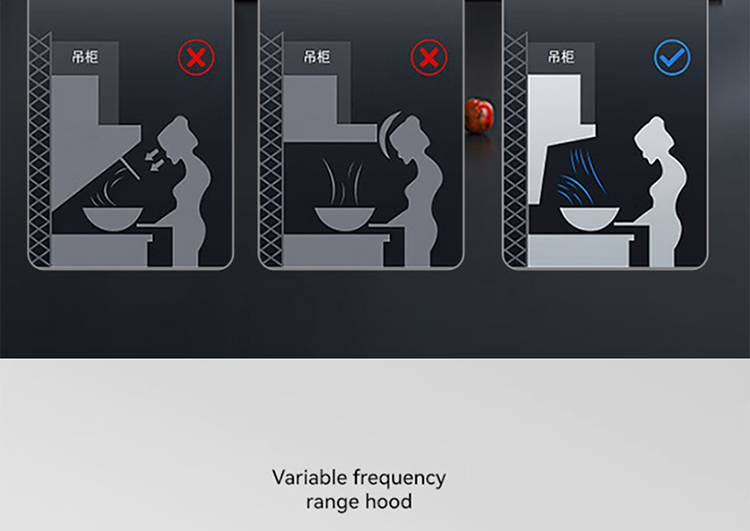 吊柜

吊柜

吊柜

Variable frequency range hood