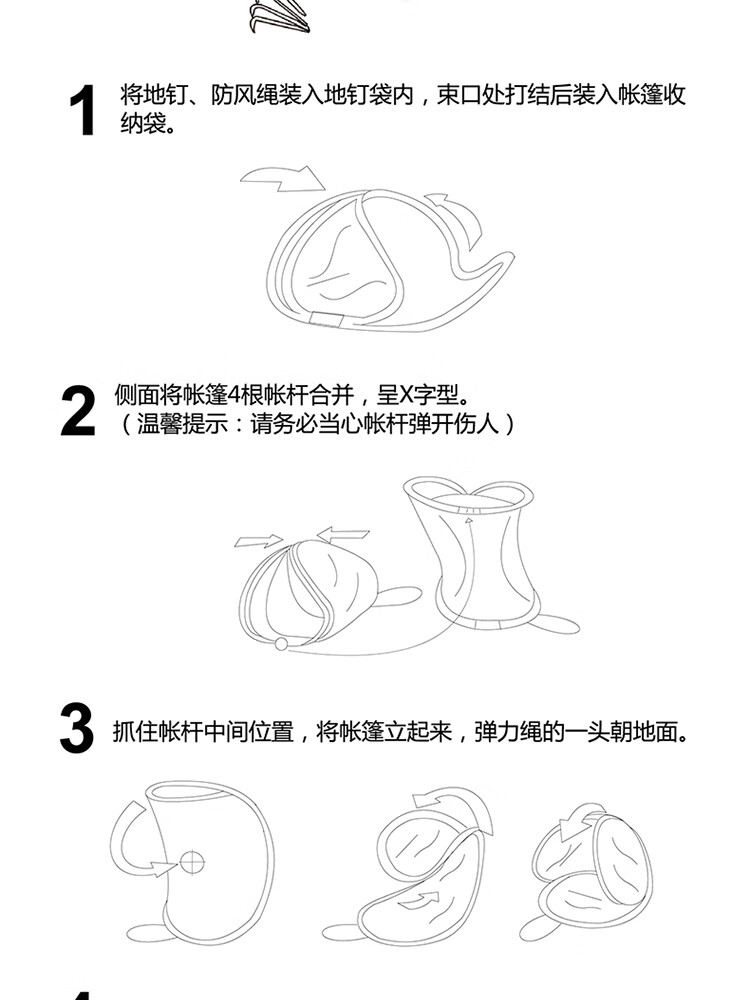 1 将地钉、防风绳装入地钉袋内，束口处打结后装入帐篷收纳袋。

2 侧面将帐篷4根帐杆合并，呈X字型。
（温馨提示：请务必当心帐杆弹开伤人）

3 抓住帐杆中间位置，将帐篷立起来，弹力绳的一头朝地面。