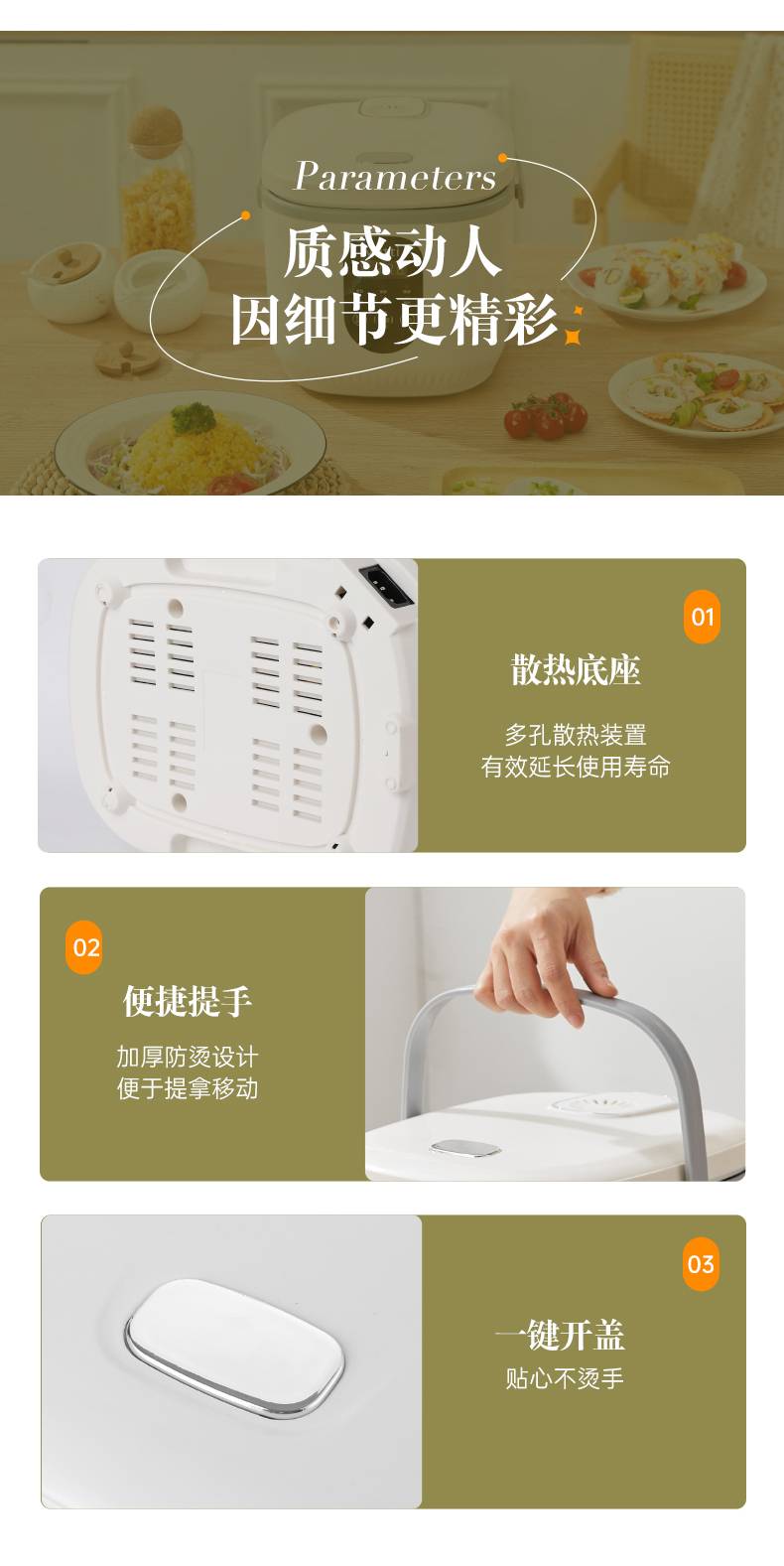 Parameters
质感动人
因细节更精彩

01
散热底座
多孔散热装置
有效延长使用寿命

02
便捷提手
加厚防烫设计
便于提拿移动

03
一键开盖
贴心不烫手